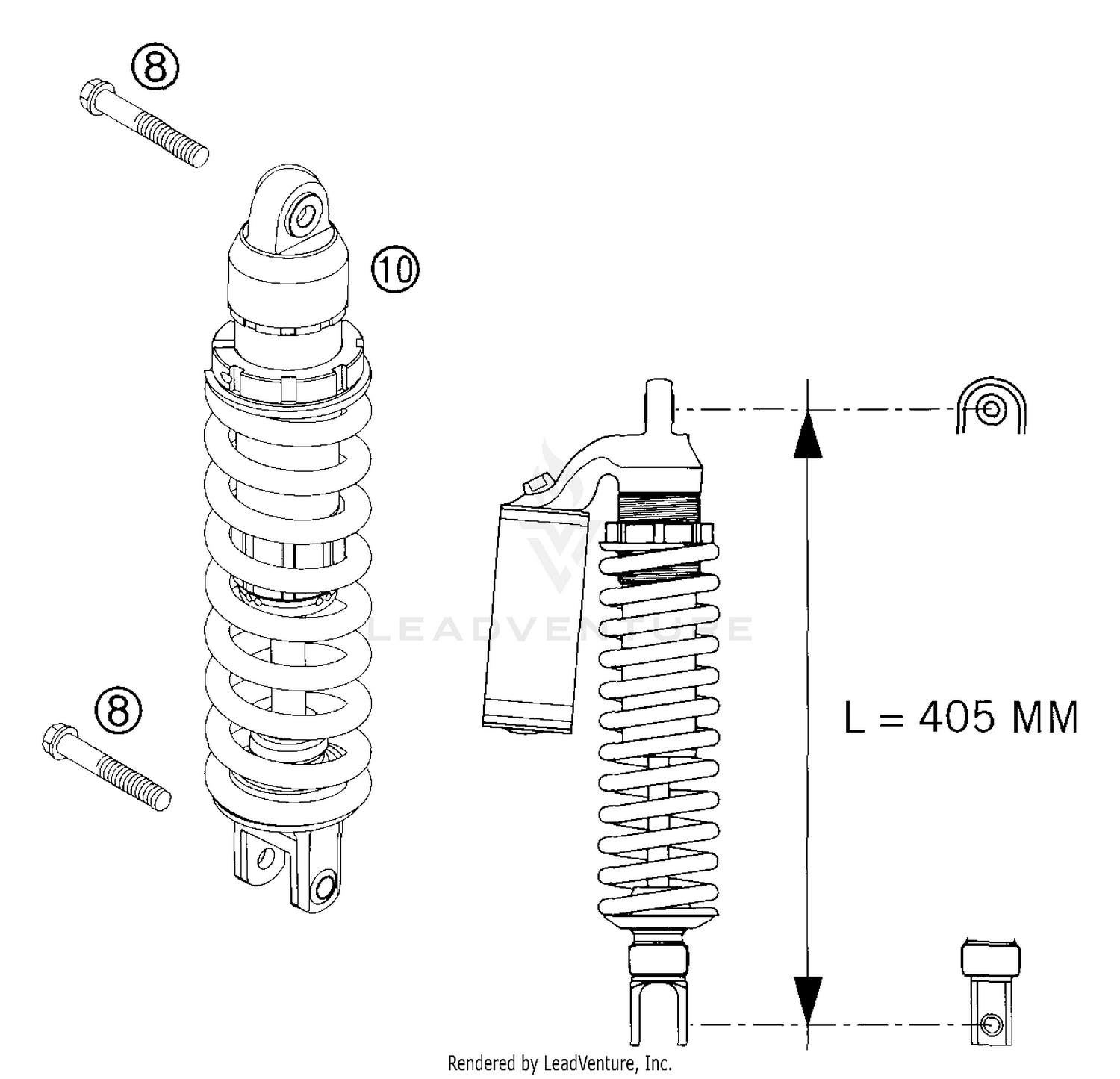 8

10

8

LEADVENTURE

L = 405 MM

Rendered by LeadVenture, Inc.