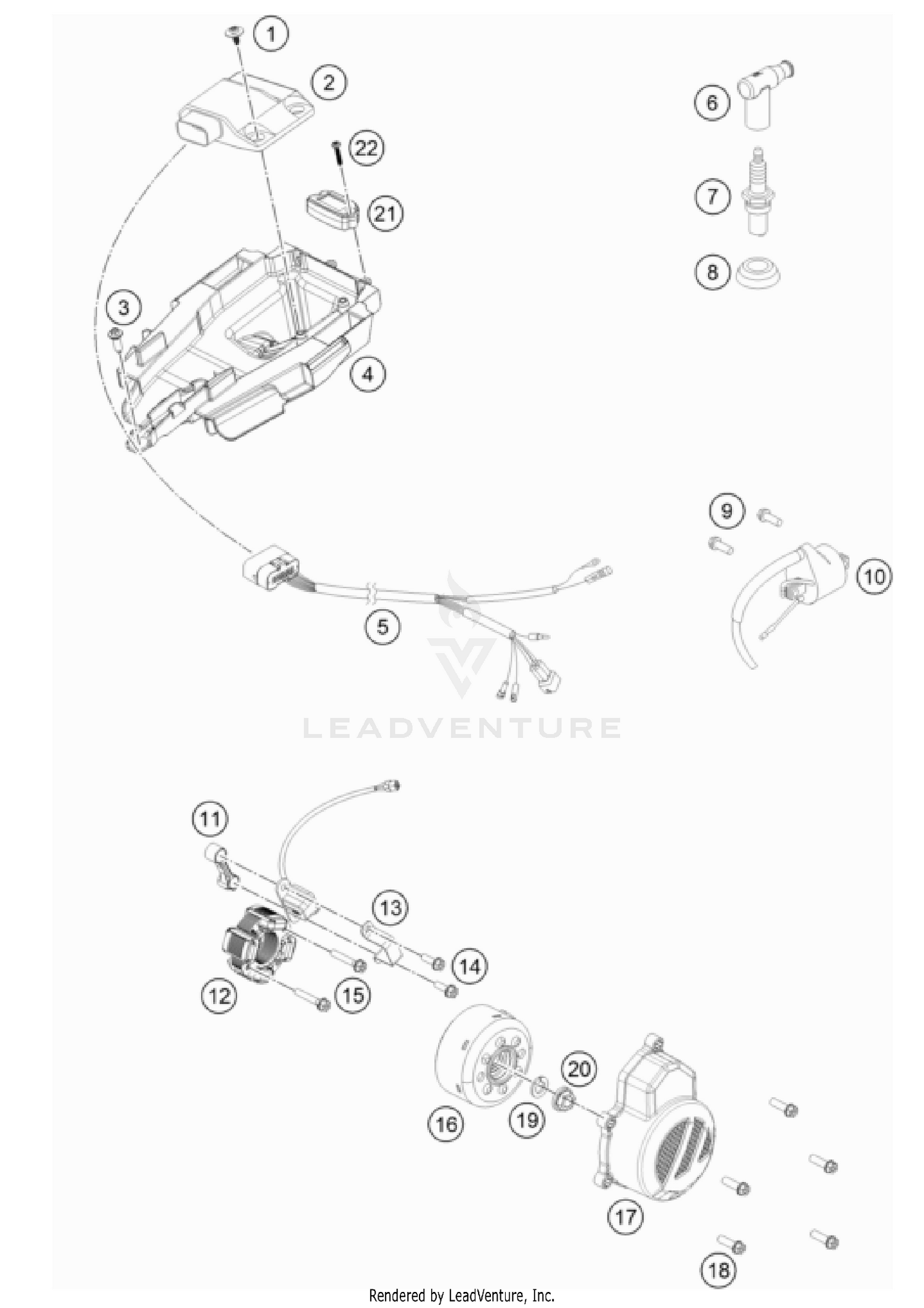 1
2
22
21
3
4
6
7
8
9
10
5
LEADVENTURE
11
13
14
12
15
20
16
19
17
18
Rendered by LeadVenture, Inc.