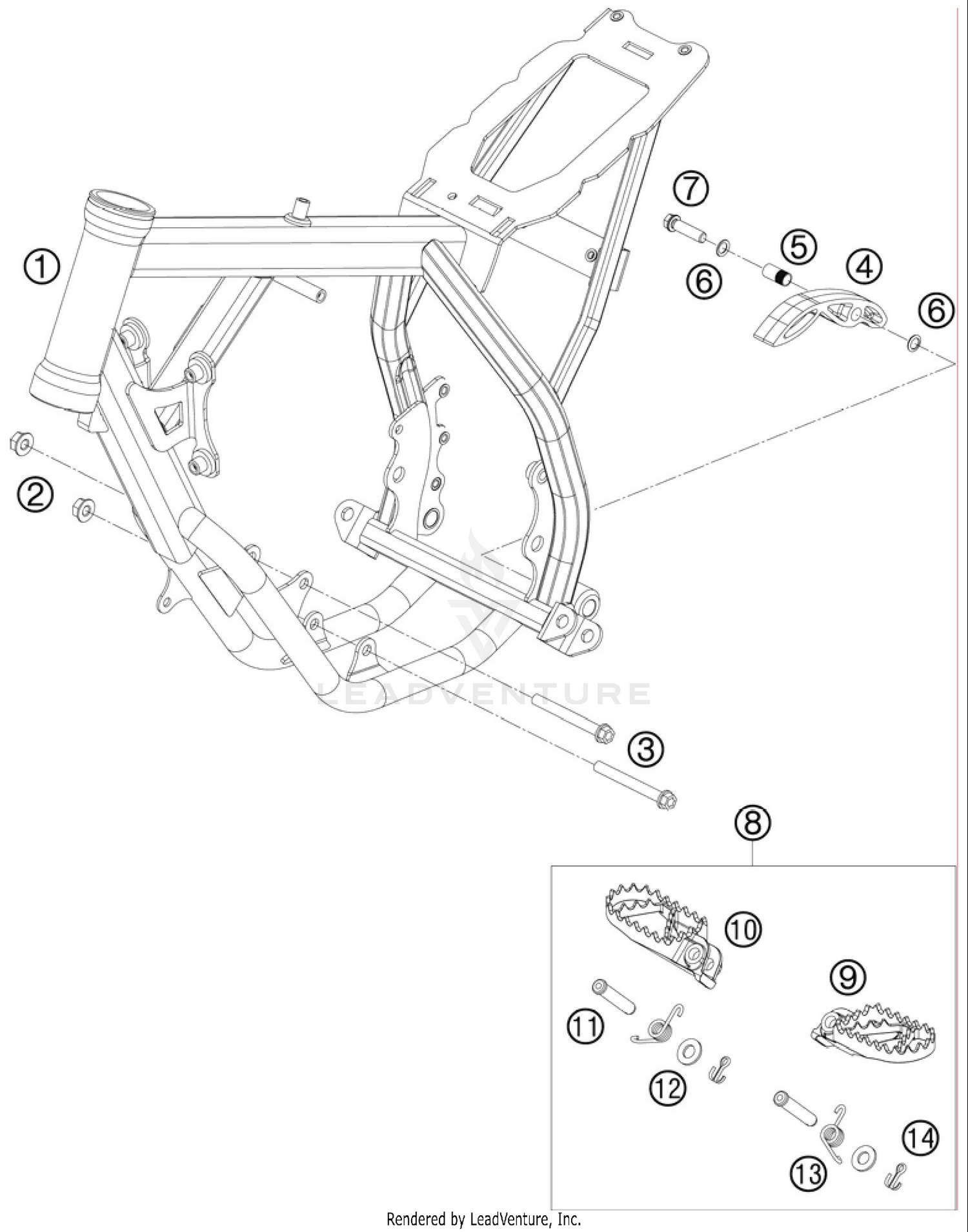 7
1
6
5
4
6
2
LEADVENTURE
3
8
10
9
11
12
13
14
Rendered by LeadVenture, Inc.