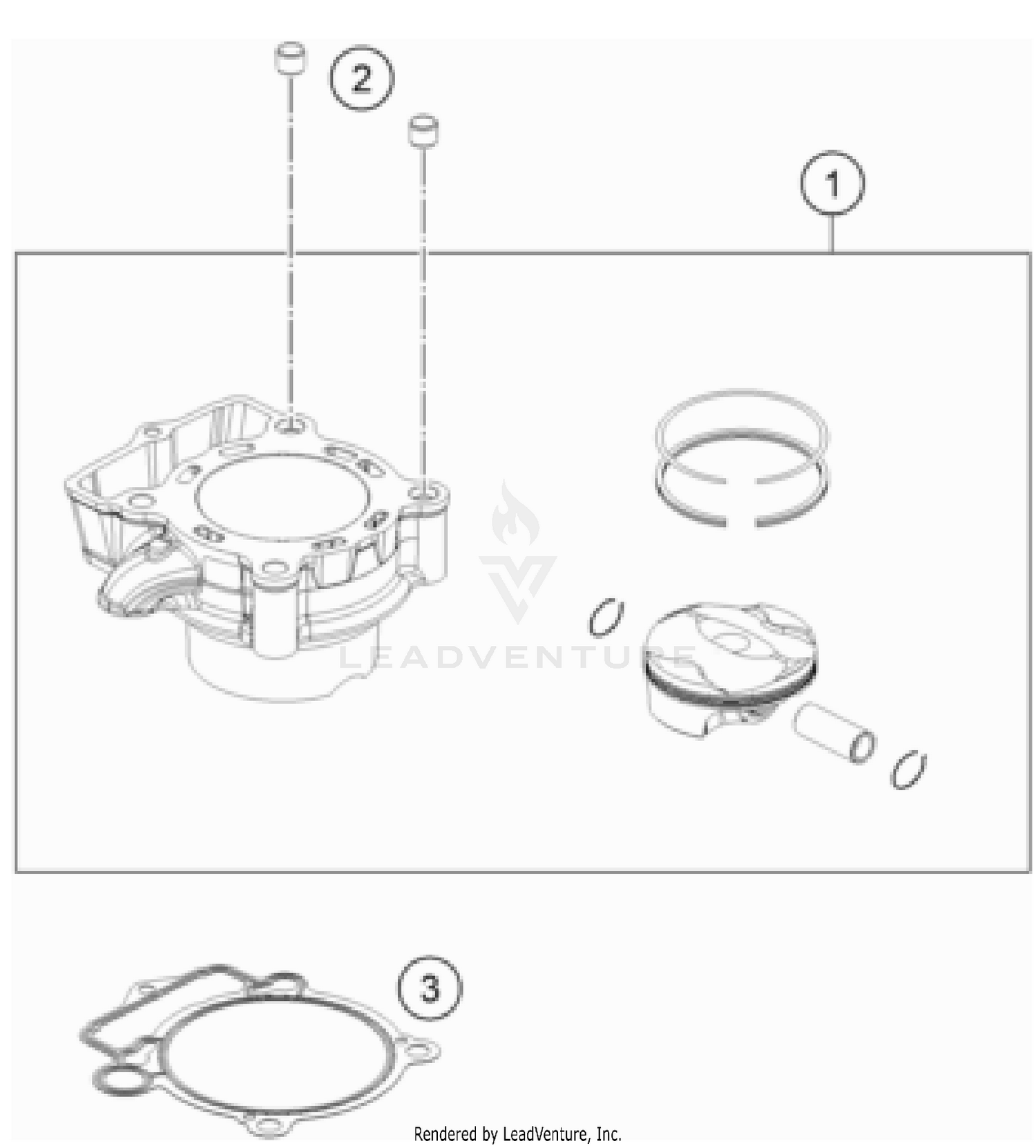 2

1

LEADVENTURE

3

Rendered by LeadVenture, Inc.