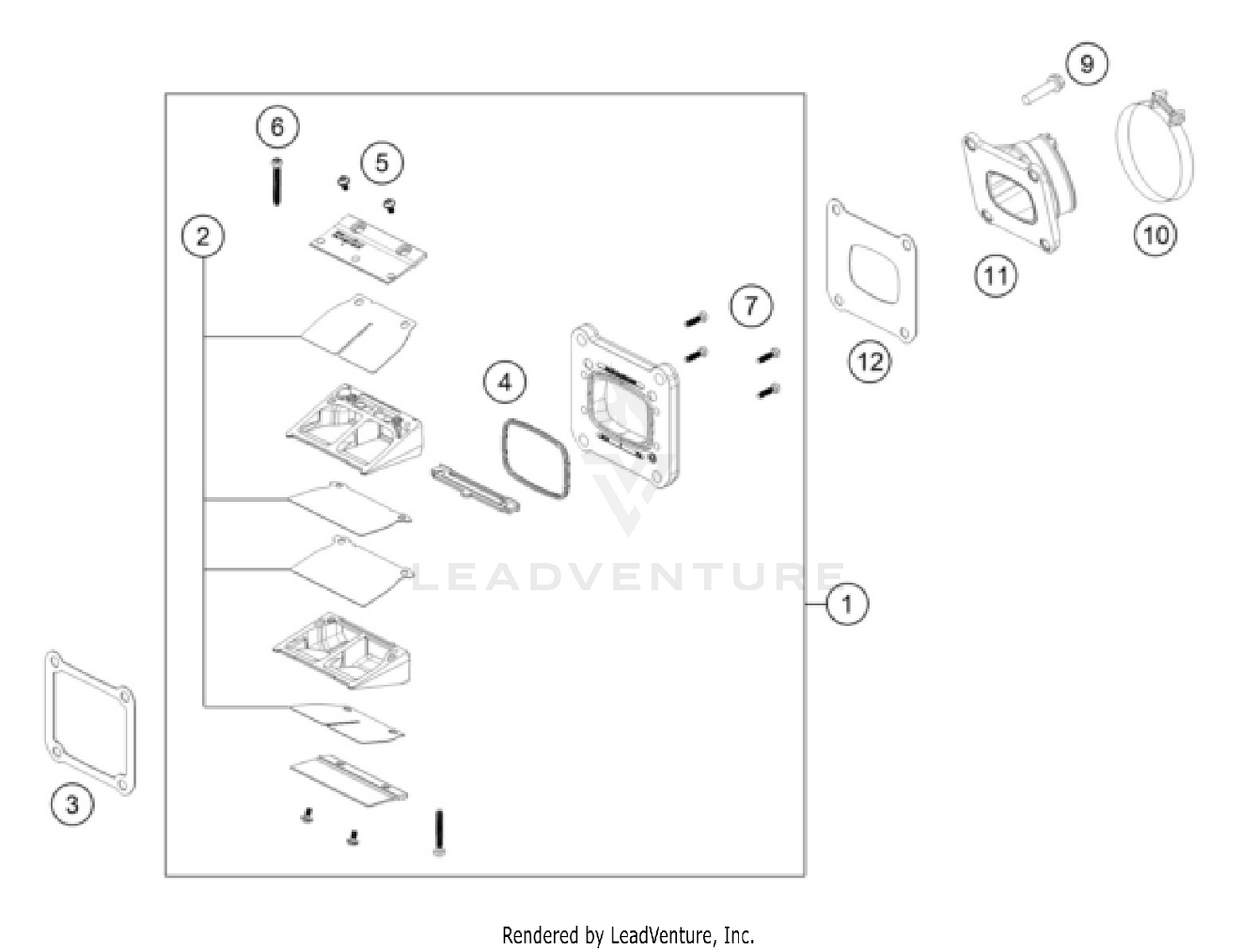 9

6

5

10

2

11

7

12

4

LEADVENTURE

1

3

Rendered by LeadVenture, Inc.