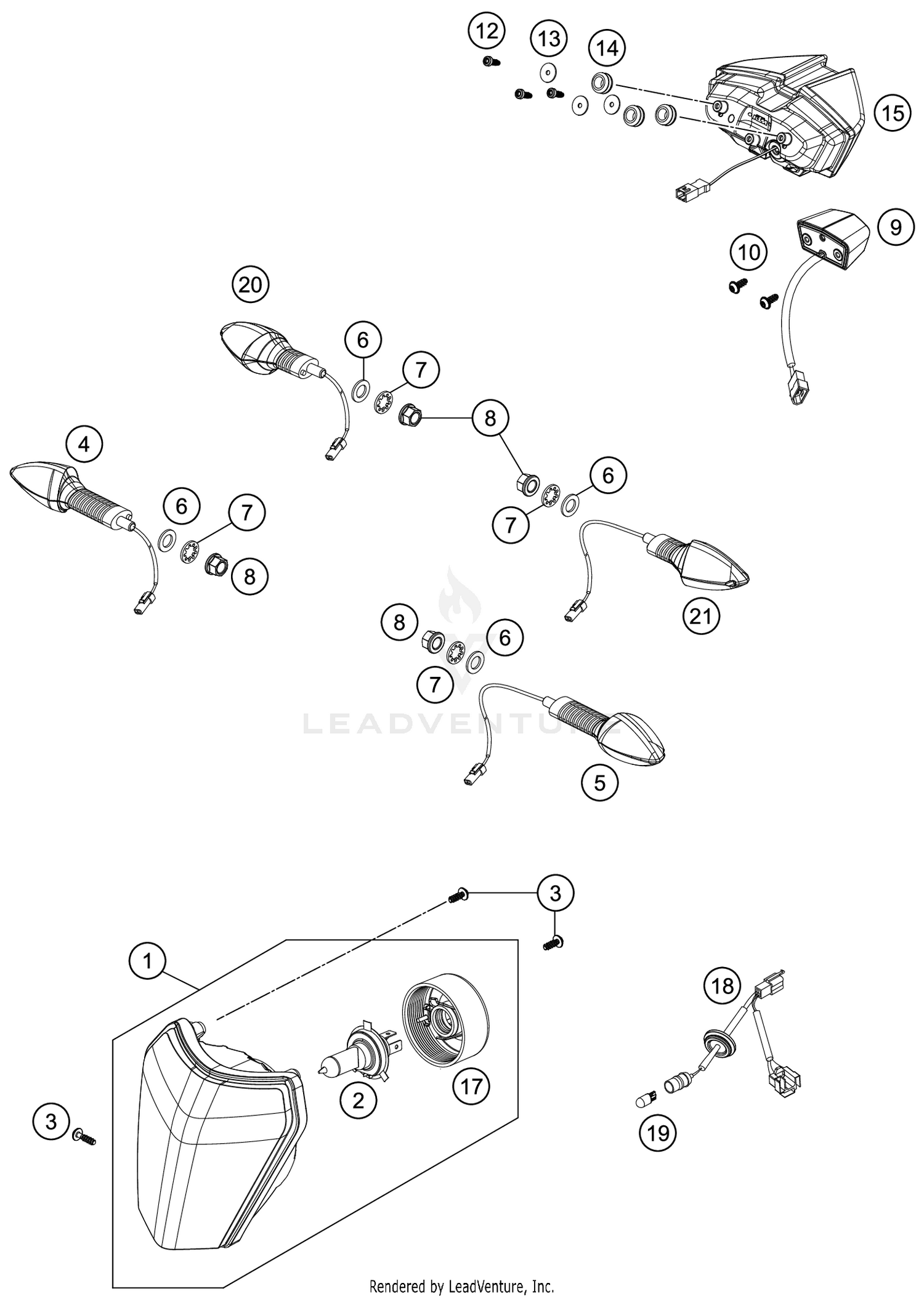 12
13
14
15
9
10
20
6
7
8
4
6
7
8
6
7
21
8
6
7
LEADVENTURE
5
3
1
2
17
3
18
19
Rendered by LeadVenture, Inc.