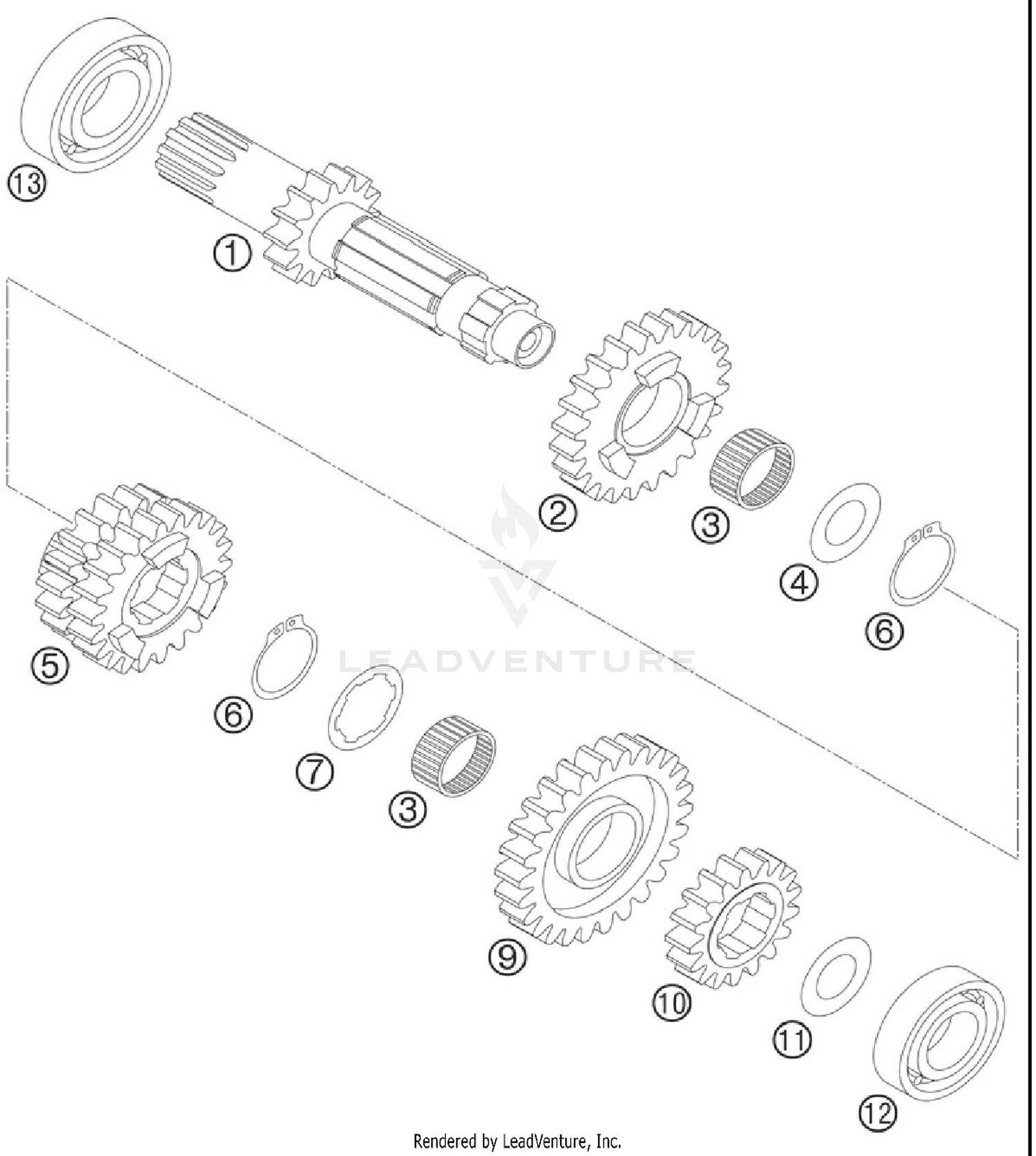 13
1
2
3
4
6
5
LEADVENTURE
6
7
3
9
10
11
12
Rendered by LeadVenture, Inc.