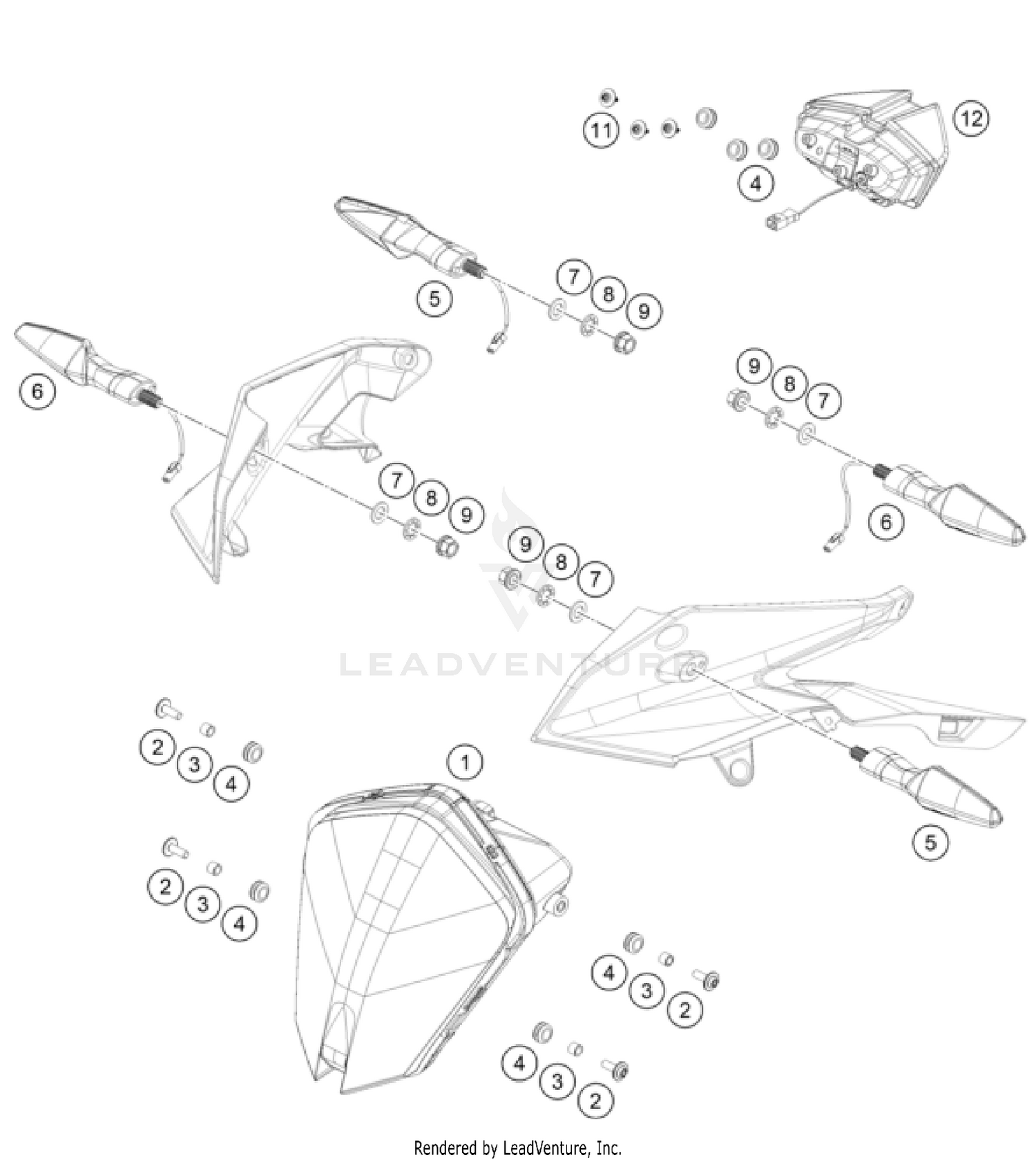 11
12
4
5
7
8
9
6
9
8
7
7
8
9
6
9
8
7
LEADVENTURE
2
3
4
1
5
2
3
4
4
3
2
4
3
2
Rendered by LeadVenture, Inc.