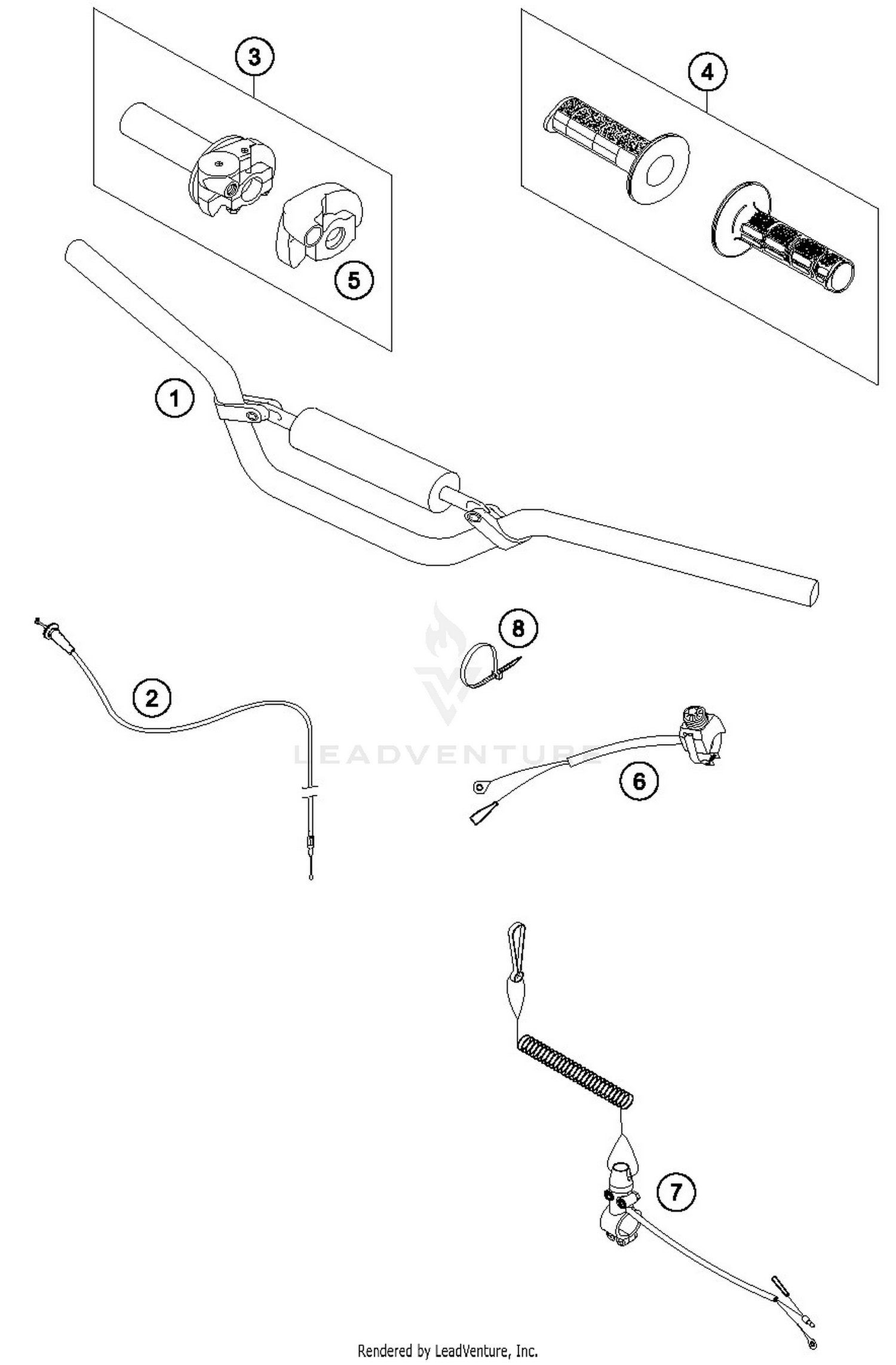 3
4
5
1
8
2
LEADVENTURE
6
7
Rendered by LeadVenture, Inc.