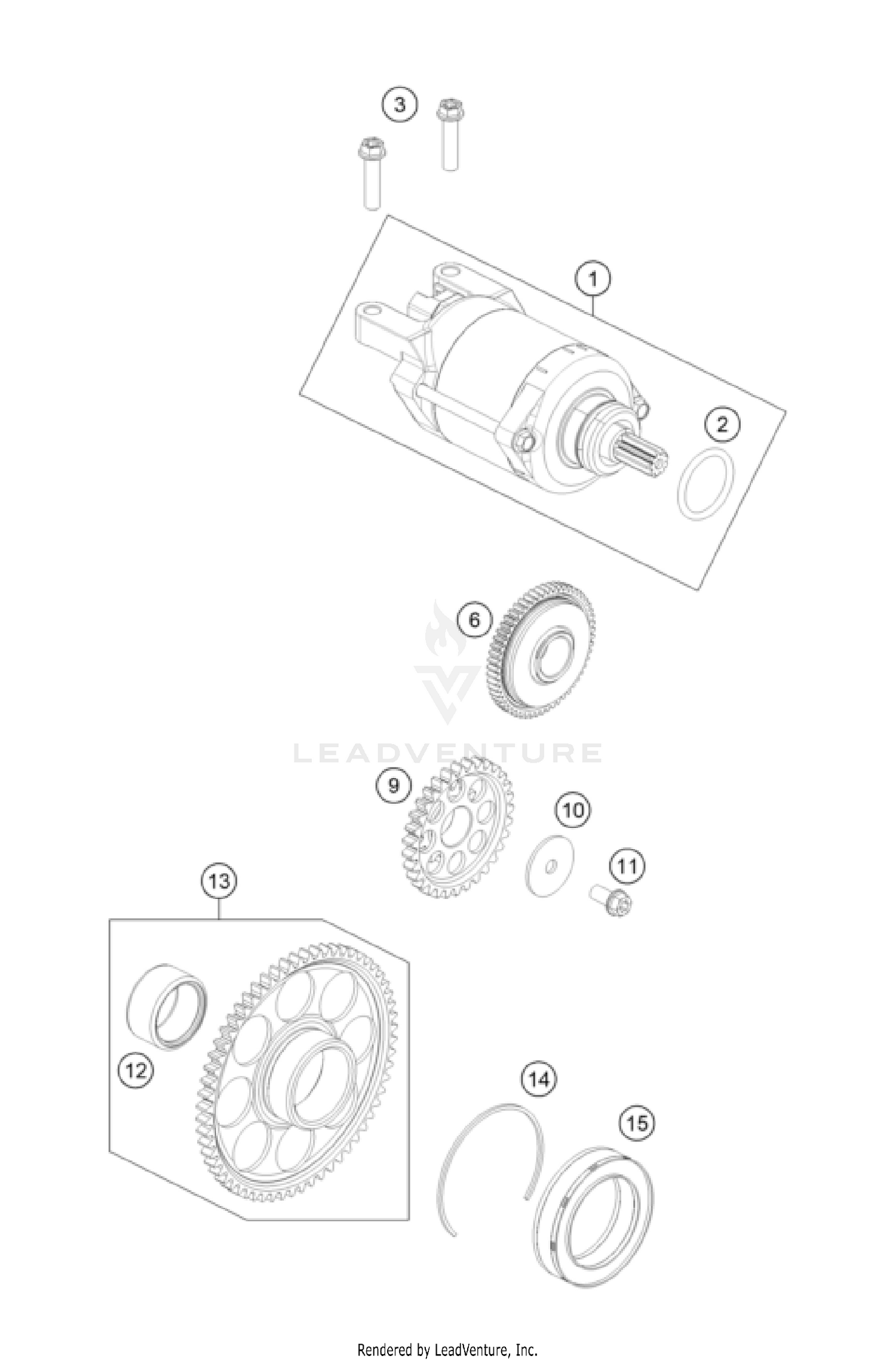 3

1

2

6

LEADVENTURE

9

10

11

13

12

14

15

Rendered by LeadVenture, Inc.