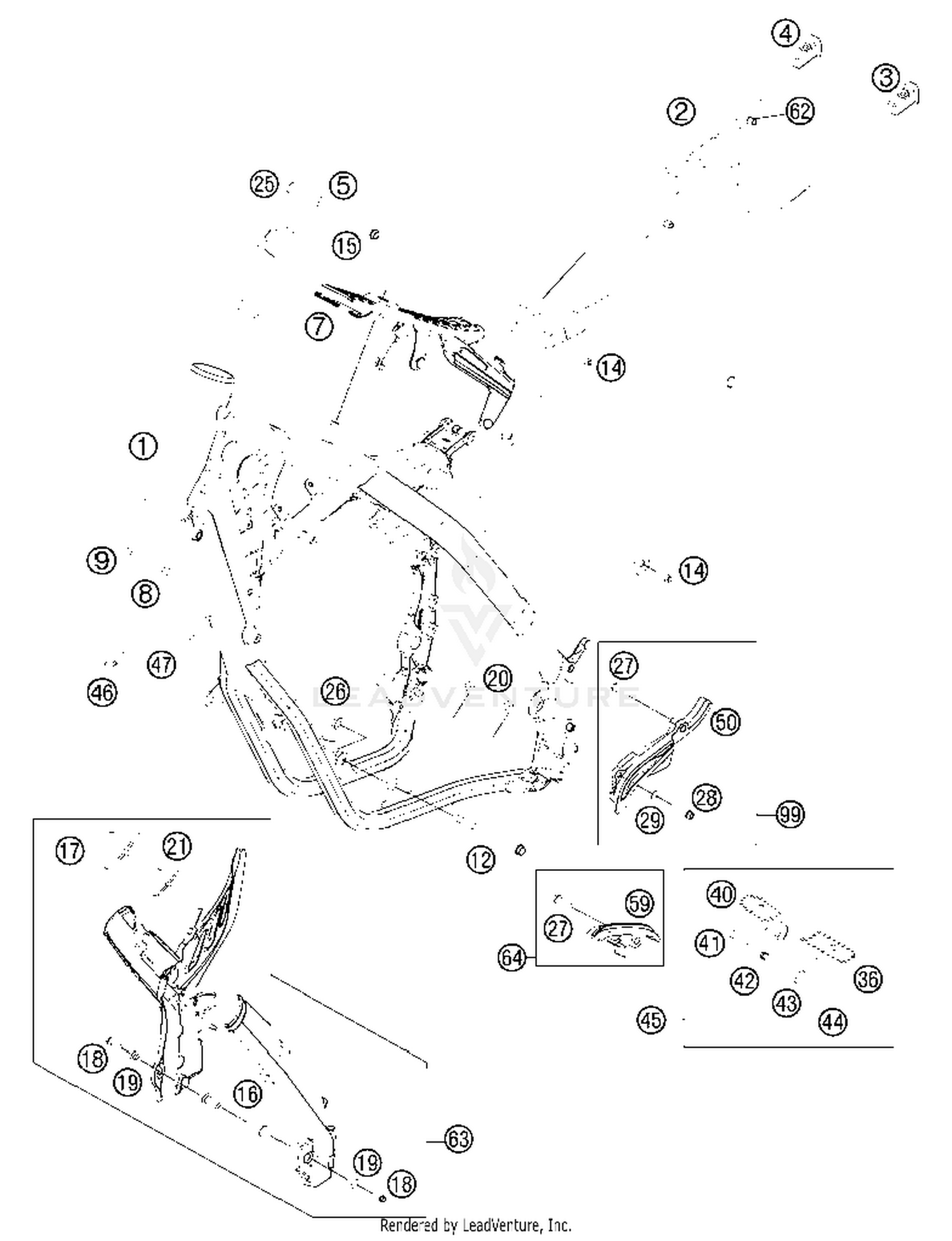 4
3
2
62
25
5
15
7
14
1
9
8
14
47
46
26
20
27
50
28
29
99
17
21
12
59
27
64
40
41
42
36
43
44
45
18
19
16
63
19
18
LEADVENTURE
Rendered by LeadVenture, Inc.