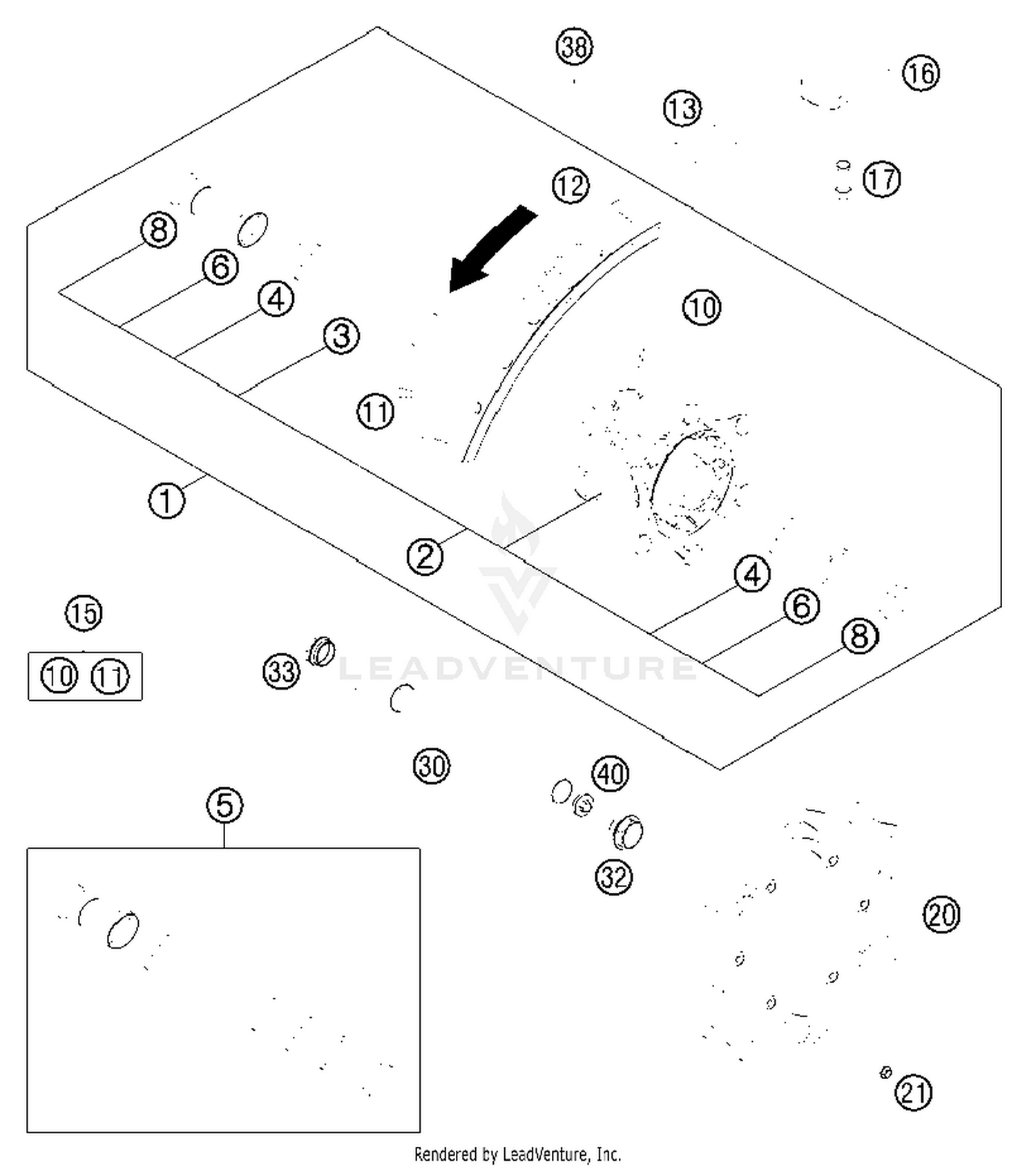 38
16
13
17
12
8
6
4
3
10
11
1
2
4
6
8
15
10 11
33
LEADVENTURE
30
40
5
32
20
21
Rendered by LeadVenture, Inc.