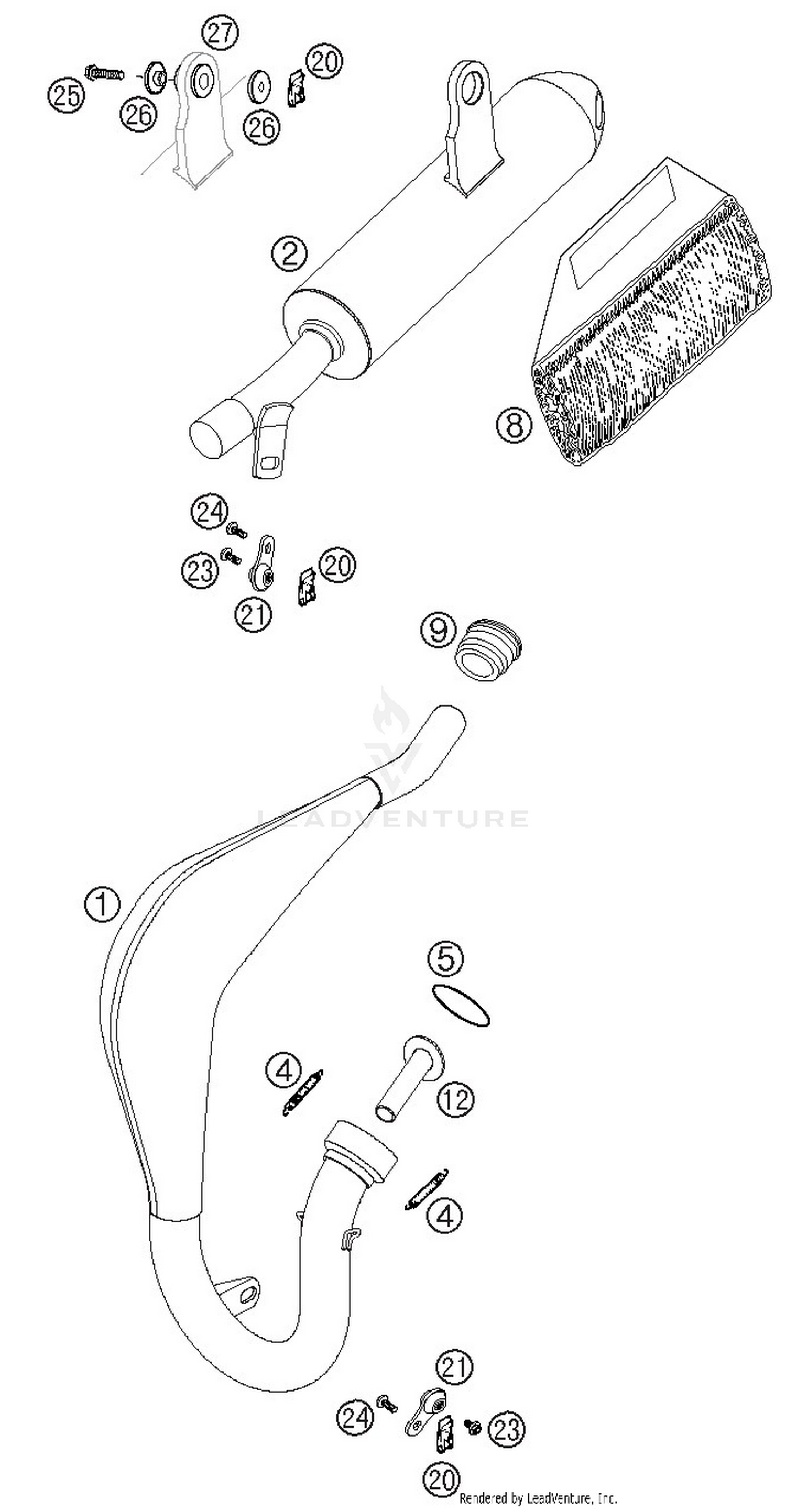 27
20
25
26
26
2
8
24
23
20
21
9
LEADVENTURE
1
5
4
12
4
21
24
23
20
Rendered by LeadVenture, Inc.