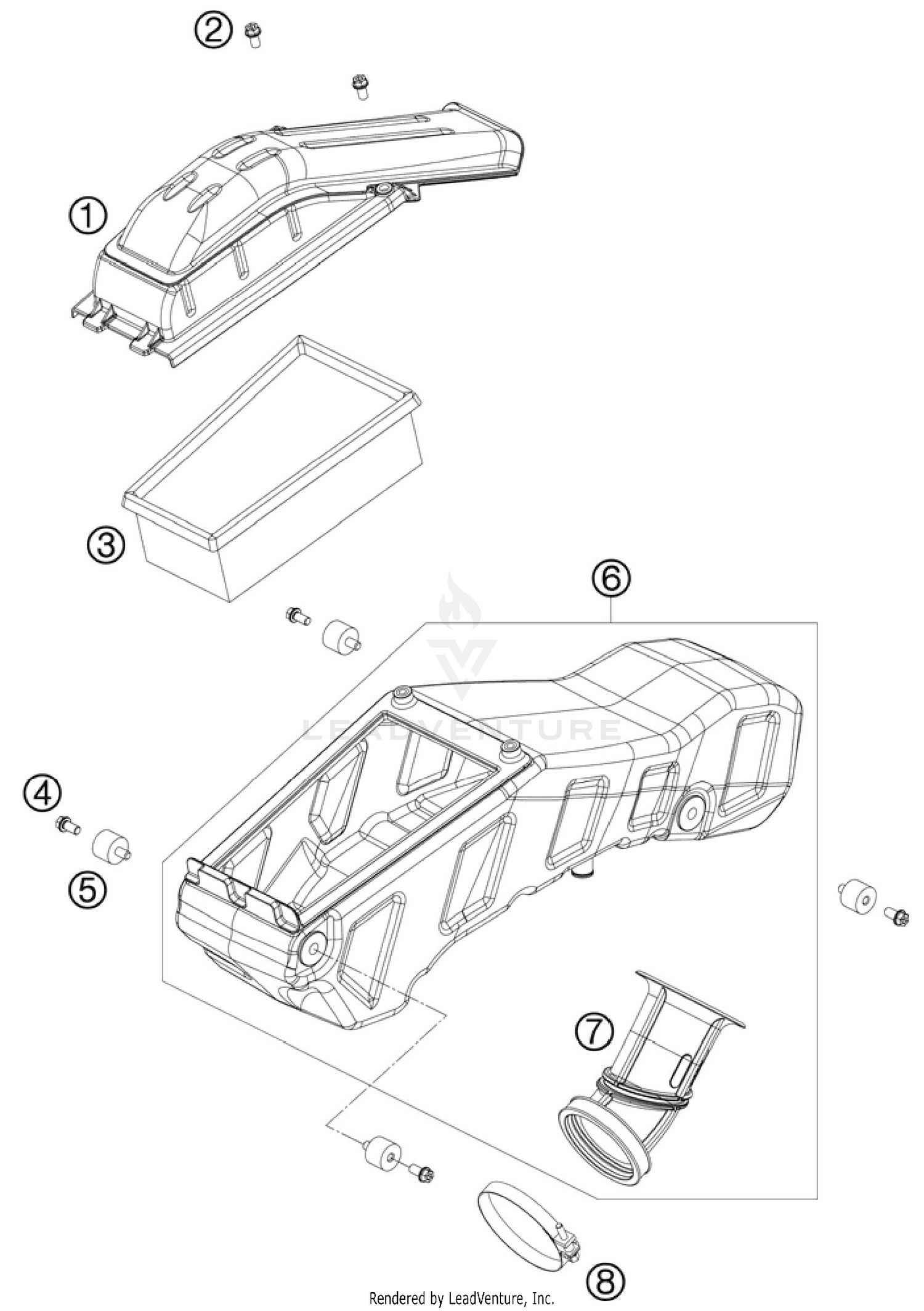 2

1

3

6

LEADVENTURE

4

5

7

8

Rendered by LeadVenture, Inc.