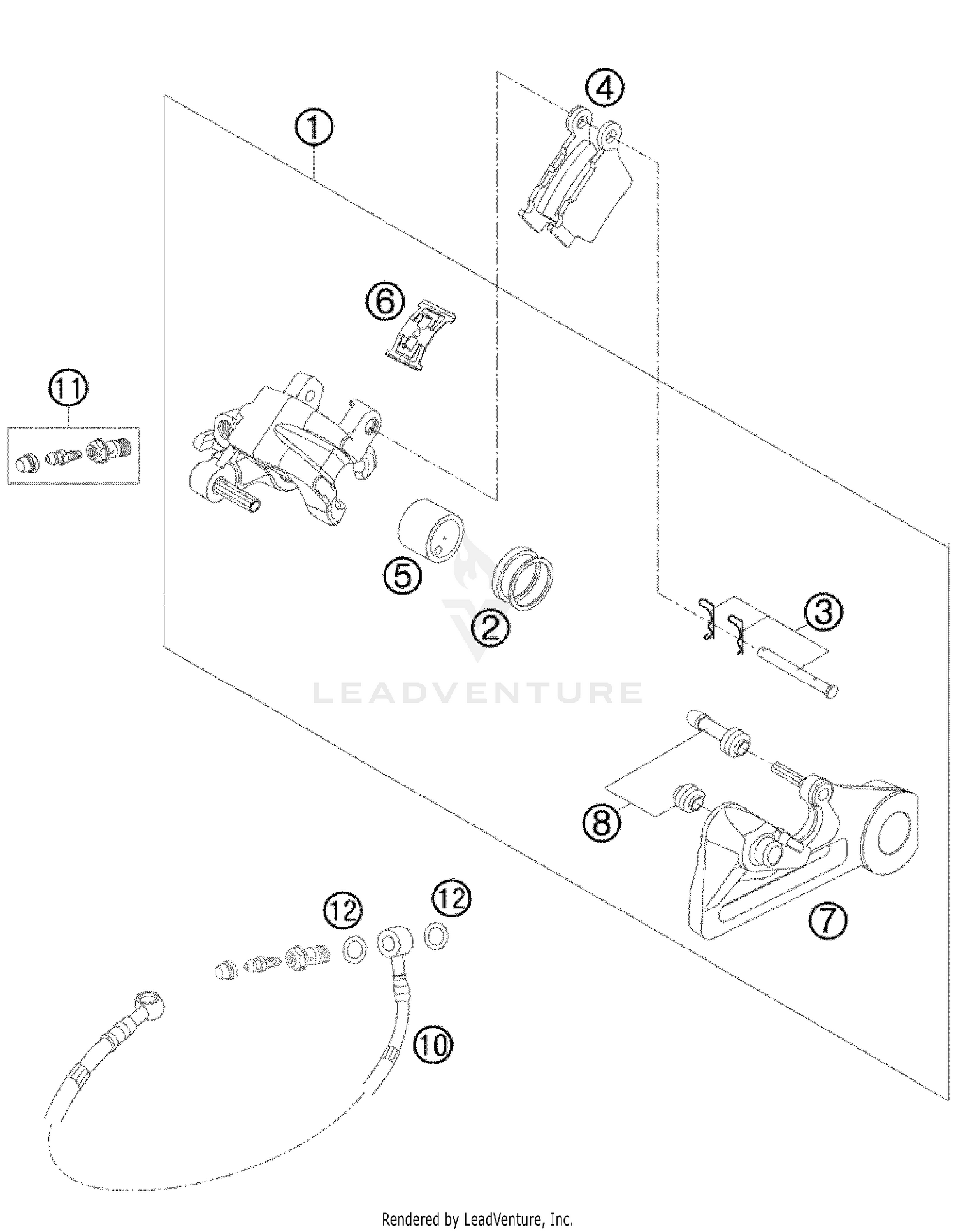 4

1

6

11

5

2

3

LEADVENTURE

8

7

12

12

10

Rendered by LeadVenture, Inc.