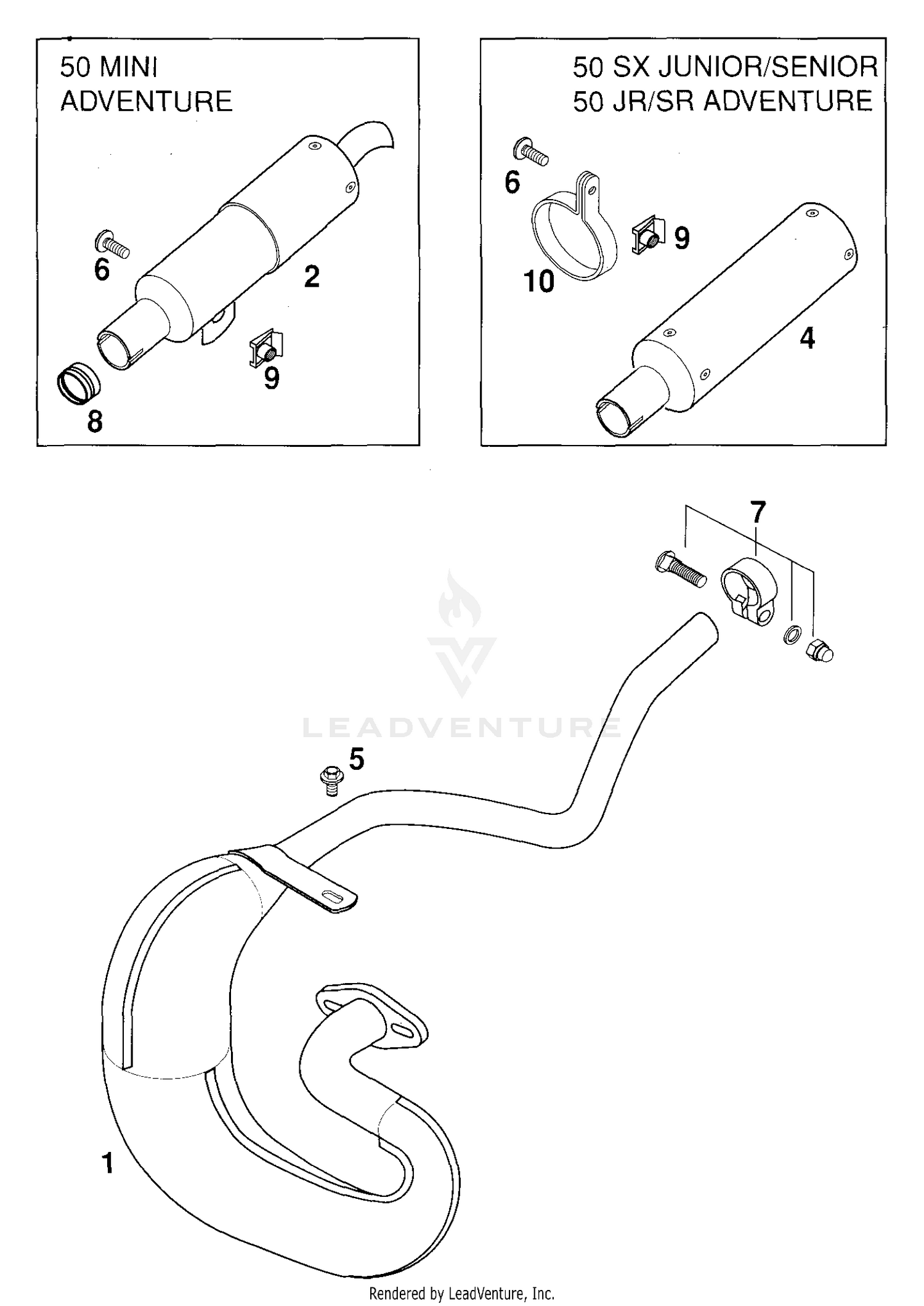 50 MINI
ADVENTURE

6
2
9
8

50 SX JUNIOR/SENIOR
50 JR/SR ADVENTURE

6
9
10
4

7

LEADVENTURE

5

1

Rendered by LeadVenture, Inc.