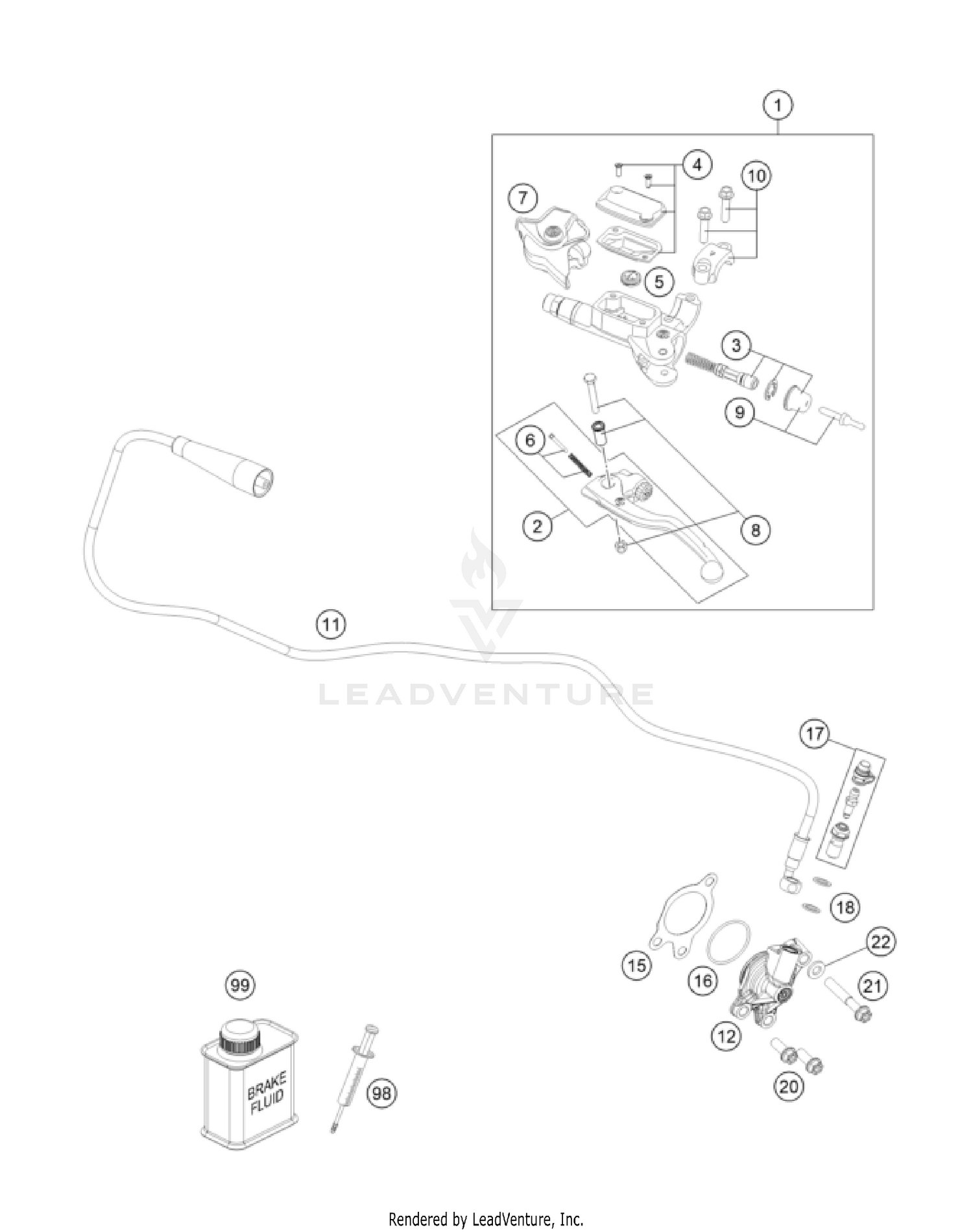 1
4
10
7
5
3
9
6
2
8
11
LEADVENTURE
17
18
22
15
16
21
12
20
99
BRAKE FLUID
98
Rendered by LeadVenture, Inc.