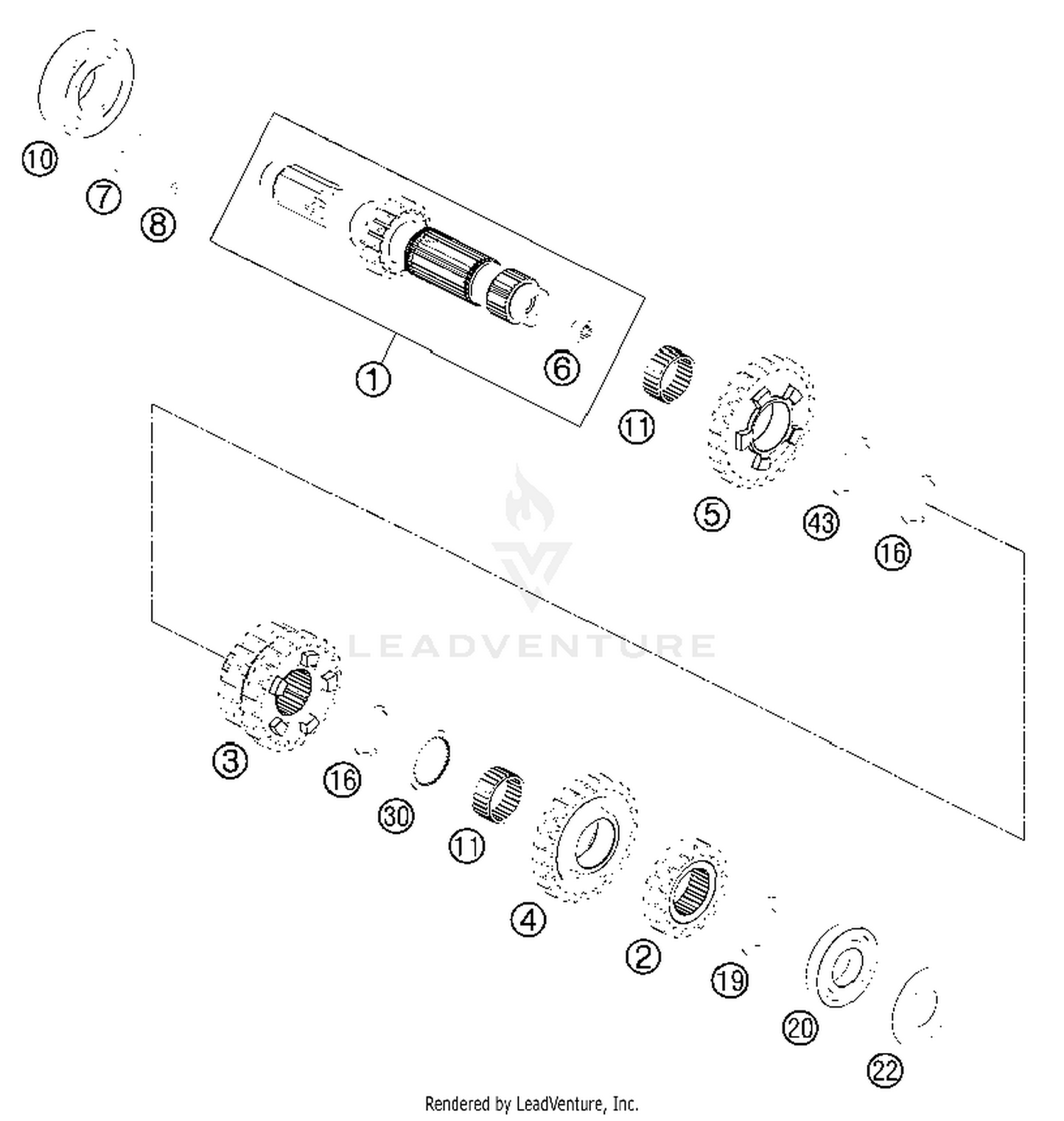 10
7
8
1
6
11
5
43
16
LEADVENTURE
3
16
30
11
4
2
19
20
22
Rendered by LeadVenture, Inc.