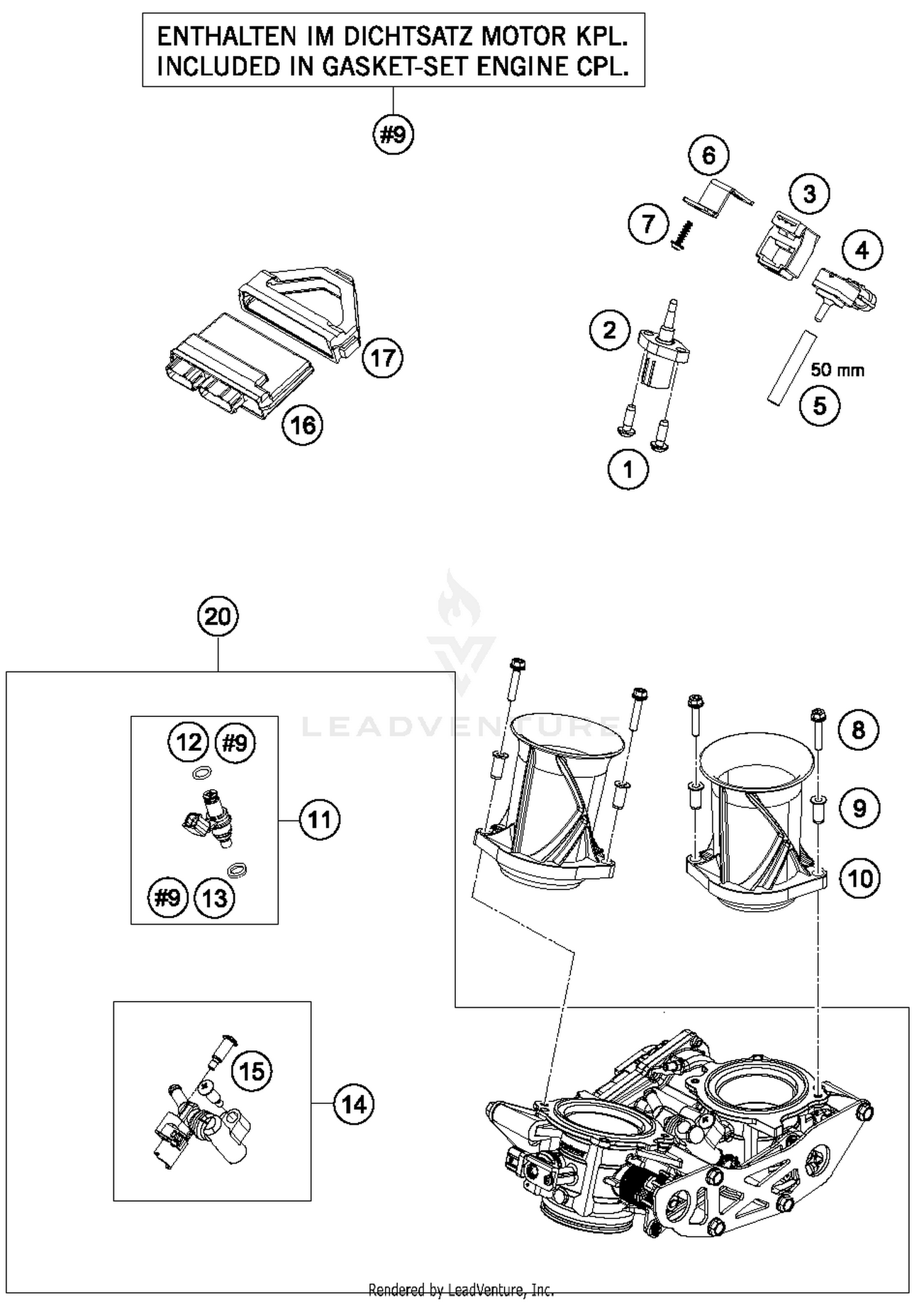 ENTHALTEN IM DICHTSATZ MOTOR KPL.
INCLUDED IN GASKET-SET ENGINE CPL.

#9

6
3
7
4
2
50 mm
5
1
17
16

20
LEADVENTURE
12 #9
11
#9 13
8
9
10
15
14

Rendered by LeadVenture, Inc.