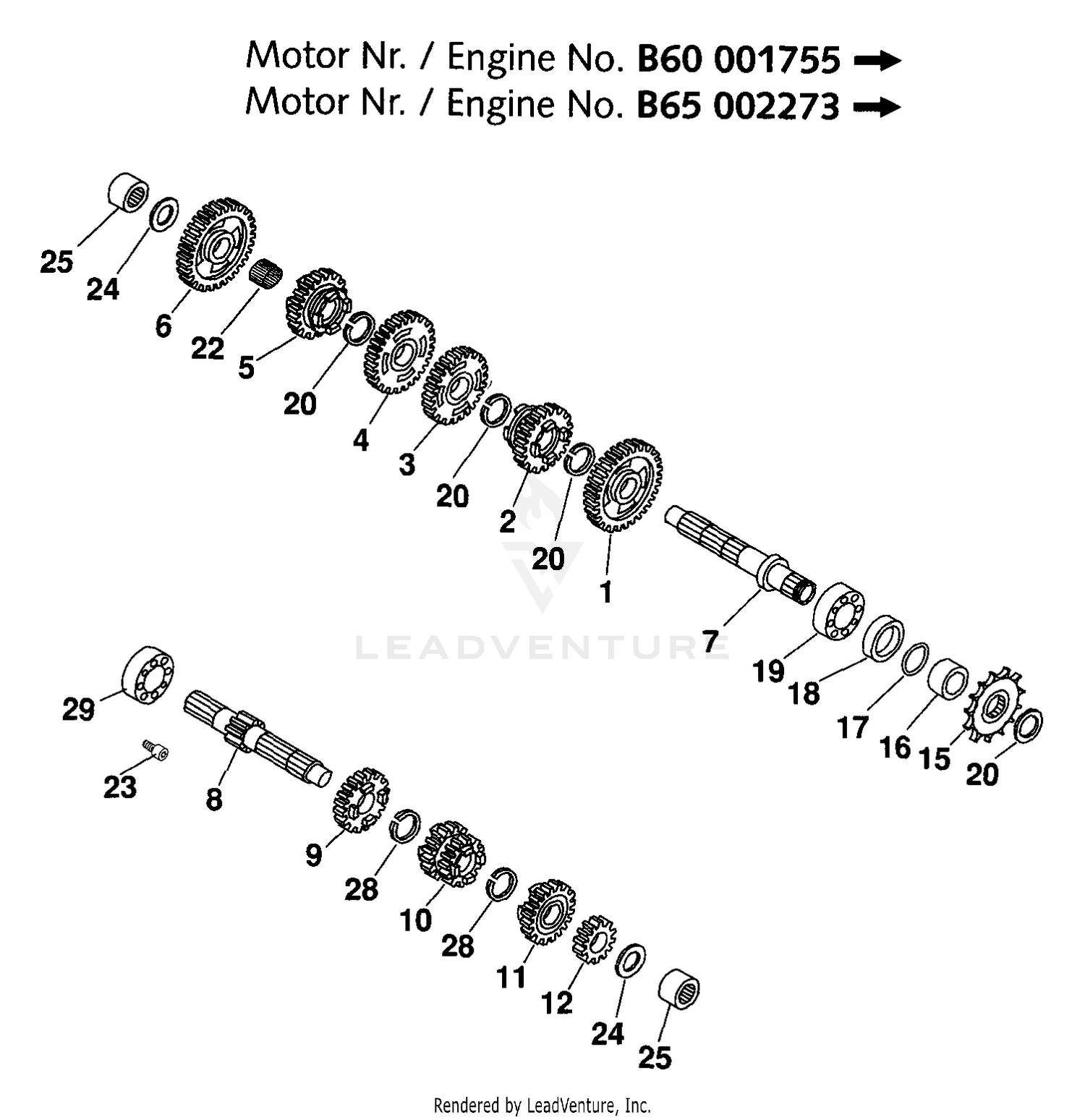 Motor Nr. / Engine No. B60 001755 →
Motor Nr. / Engine No. B65 002273 →

25
24
6
22
5
20
4
3
20
2
20
1
7
19
18
17
16
15
20

LEADVENTURE

29
23
8
9
28
10
28
11
12
24
25

Rendered by LeadVenture, Inc.