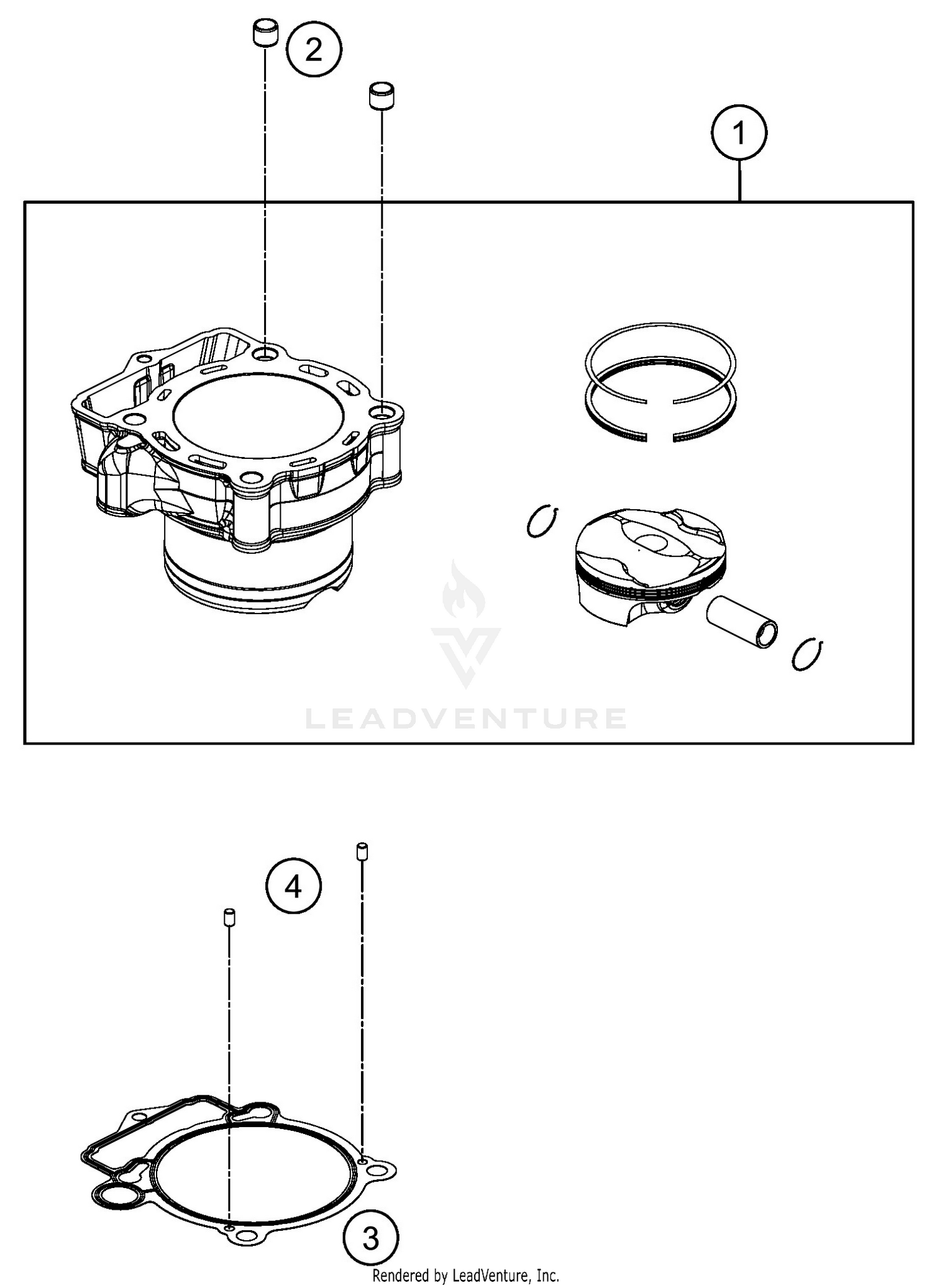 2

1

LEADVENTURE

4

3

Rendered by LeadVenture, Inc.