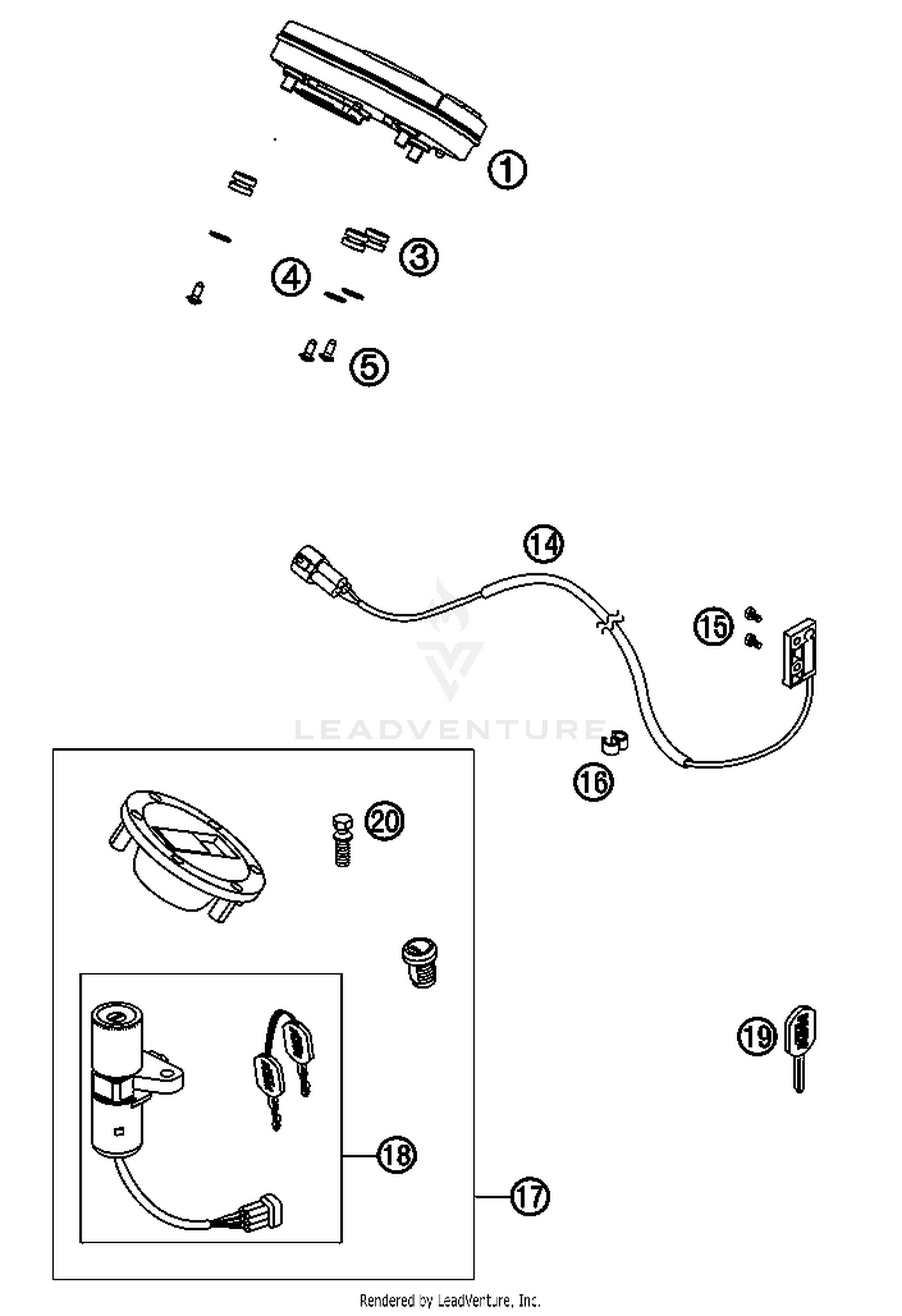 1
3
4
5
14
15
LEADVENTURE
16
20
19
18
17
Rendered by LeadVenture, Inc.