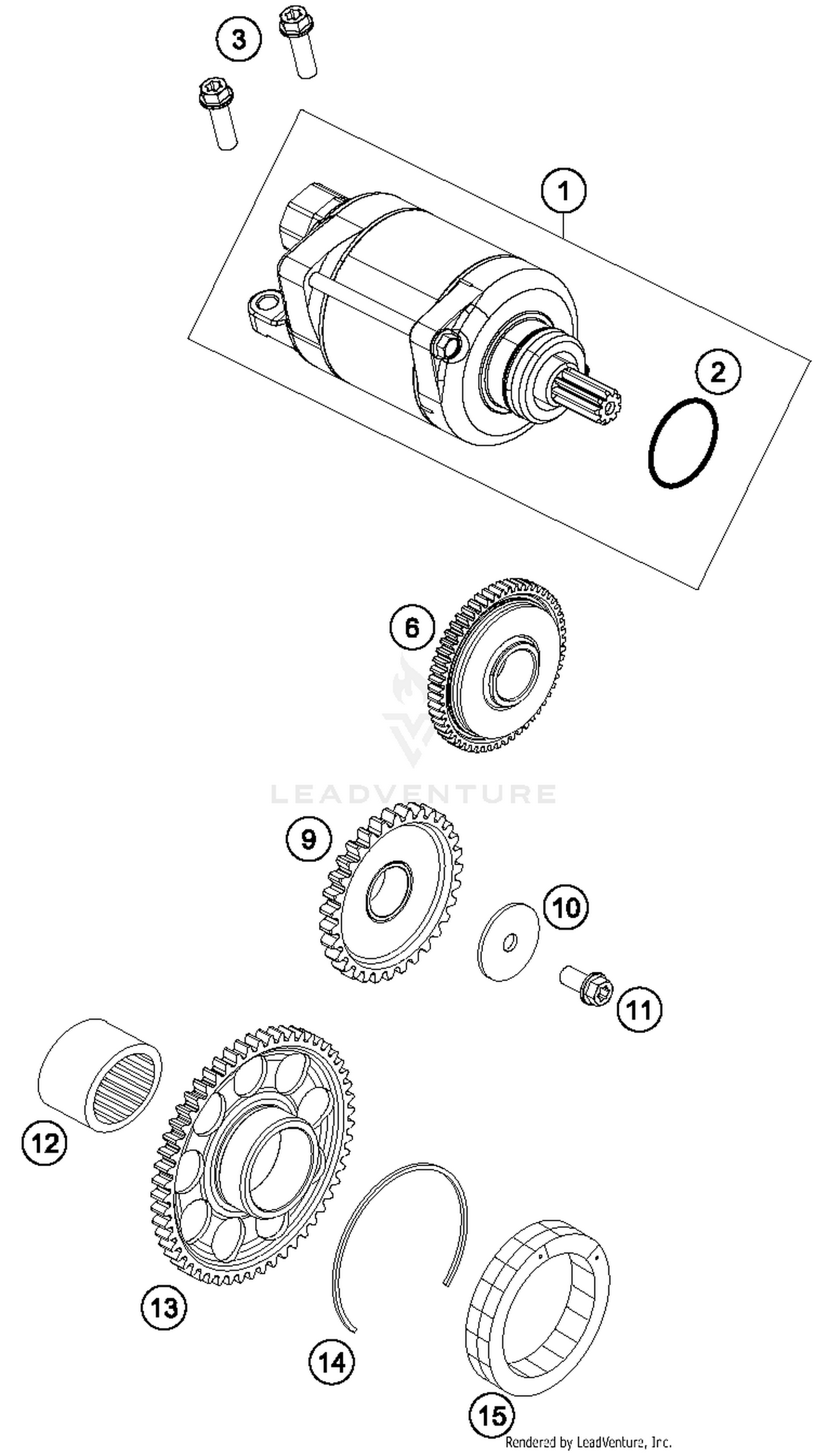 3

1

2

6

LEADVENTURE

9

10

11

12

13

14

15

Rendered by LeadVenture, Inc.