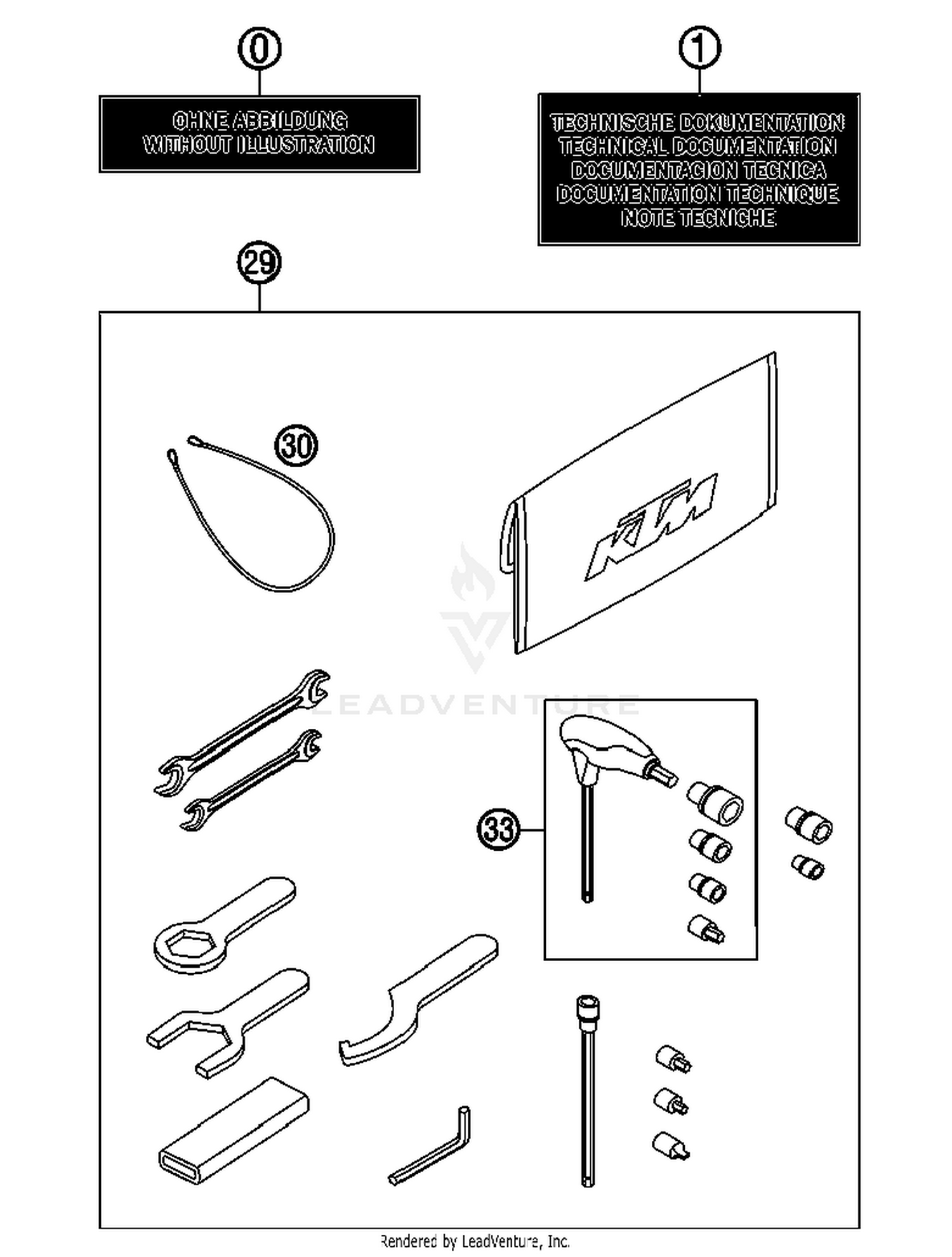 0

OHNE ABBILDUNG
WITHOUT ILLUSTRATION

1

TECHNISCHE DOKUMENTATION
TECHNICAL DOCUMENTATION
DOCUMENTACION TECNICA
DOCUMENTATION TECHNIQUE
NOTE TECNICHE

29

30

KTM

LEADVENTURE

33

Rendered by LeadVenture, Inc.