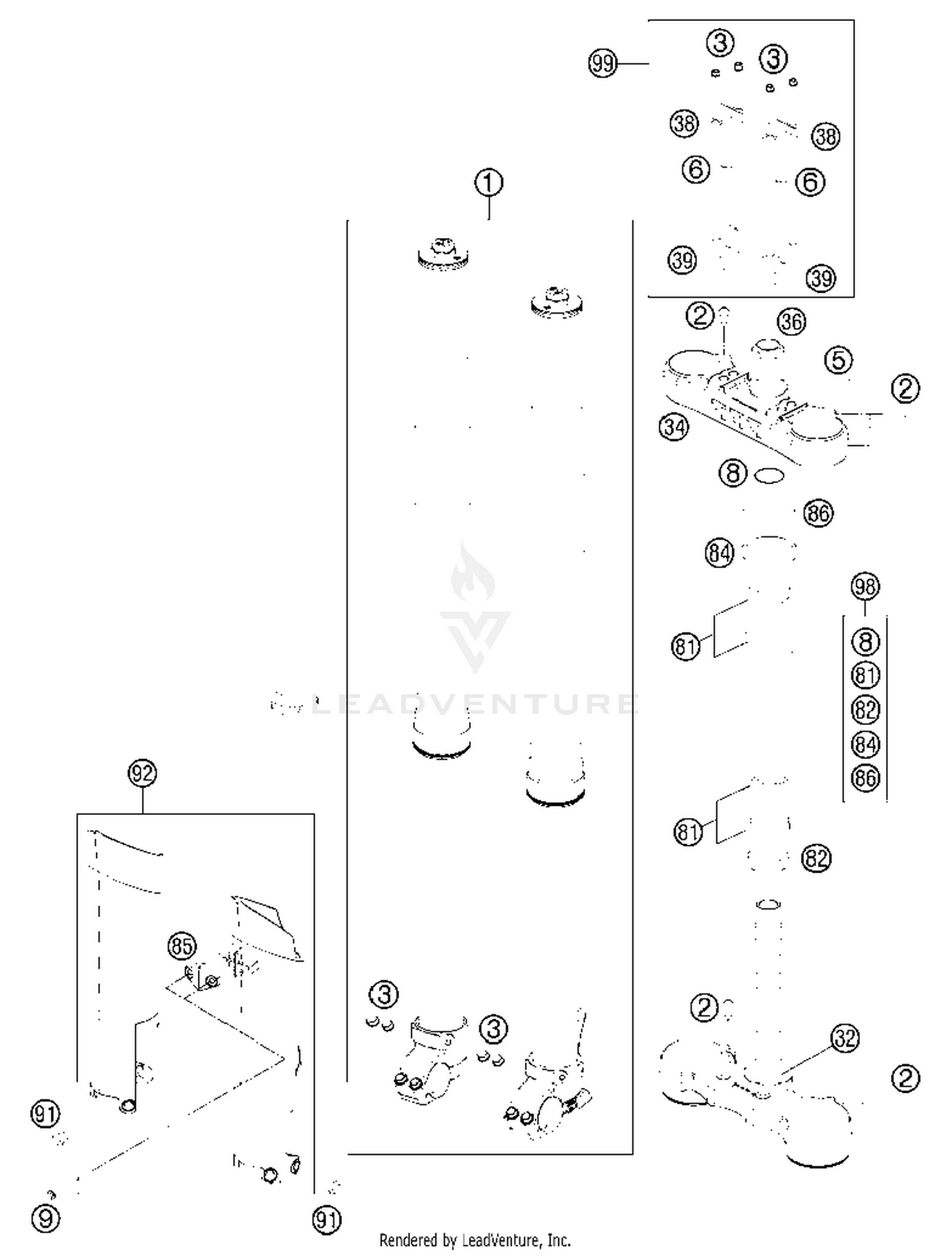 99
3
3
38
38
6
6
39
39
1
2
36
5
2
34
8
86
84
98
81
8
81
82
84
86
LEADVENTURE
92
81
82
85
3
3
2
32
2
91
9
91
Rendered by LeadVenture, Inc.