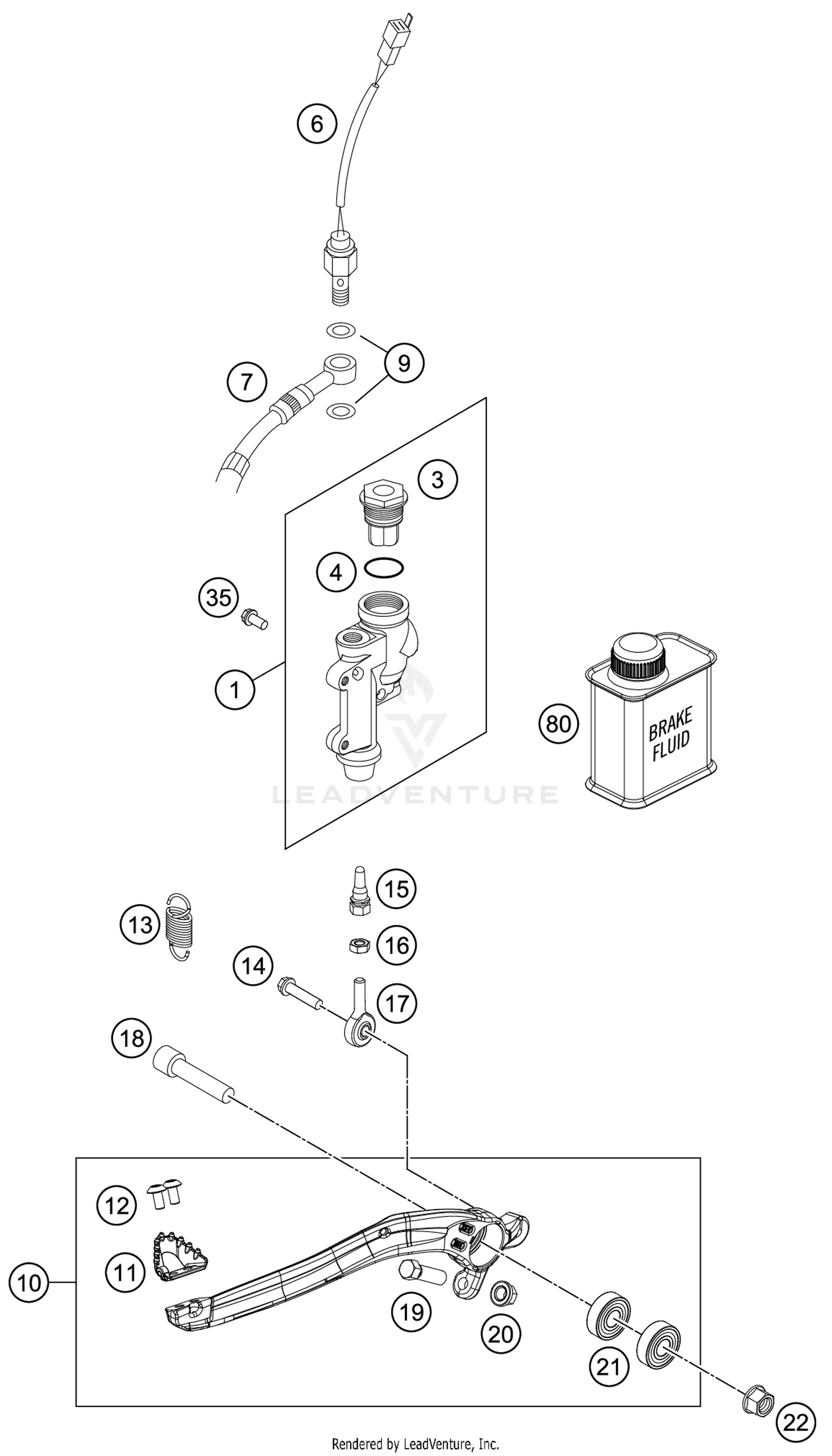 6

9

7

3

4

35

1

80

BRAKE FLUID

LEADVENTURE

15

13

16

14

17

18

12

11

10

19

20

21

22

Rendered by LeadVenture, Inc.