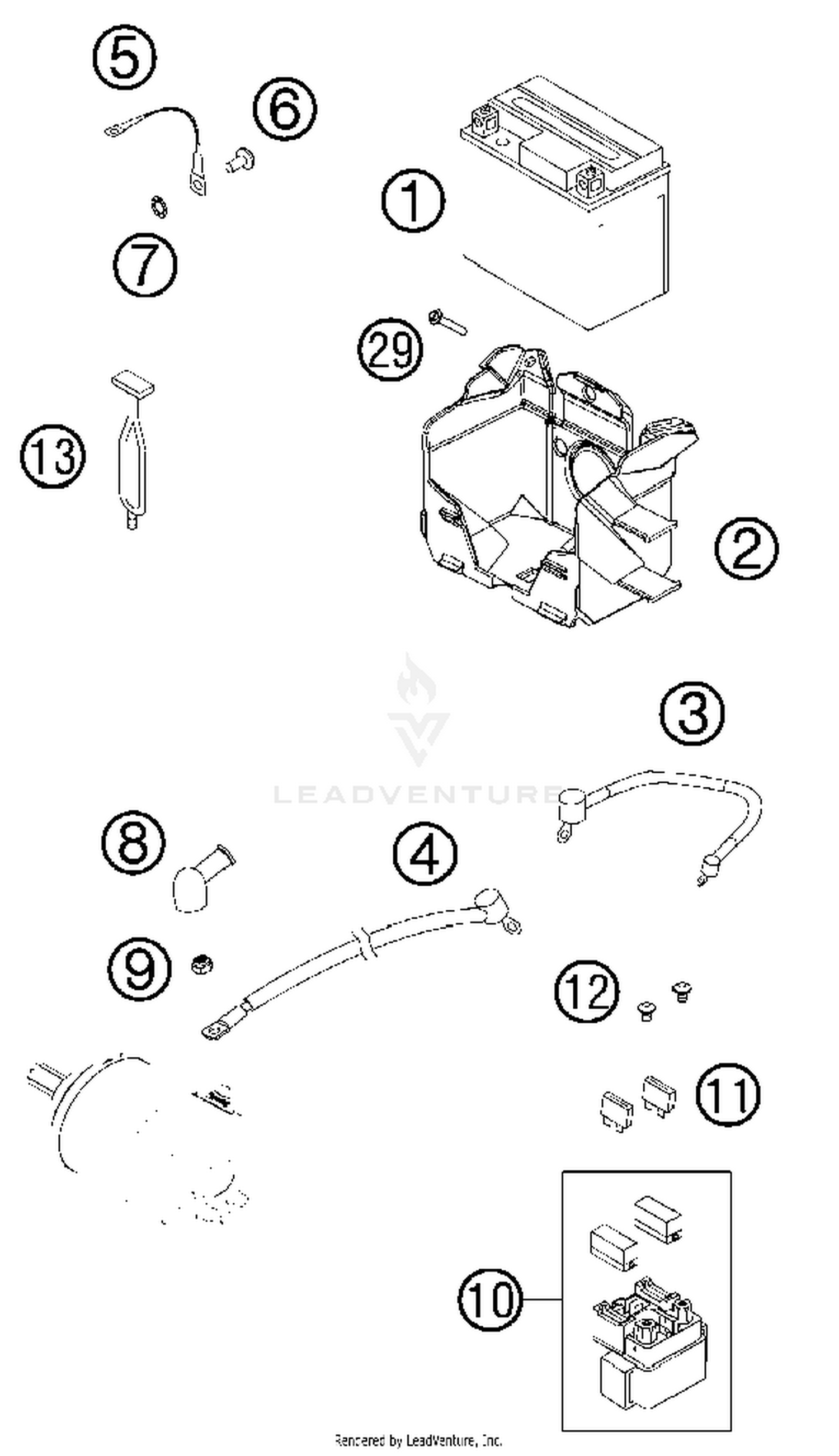 5
6
1
7
29
13
2
LEADVENTURE
3
8
4
9
12
11
10
Rendered by LeadVenture, Inc.