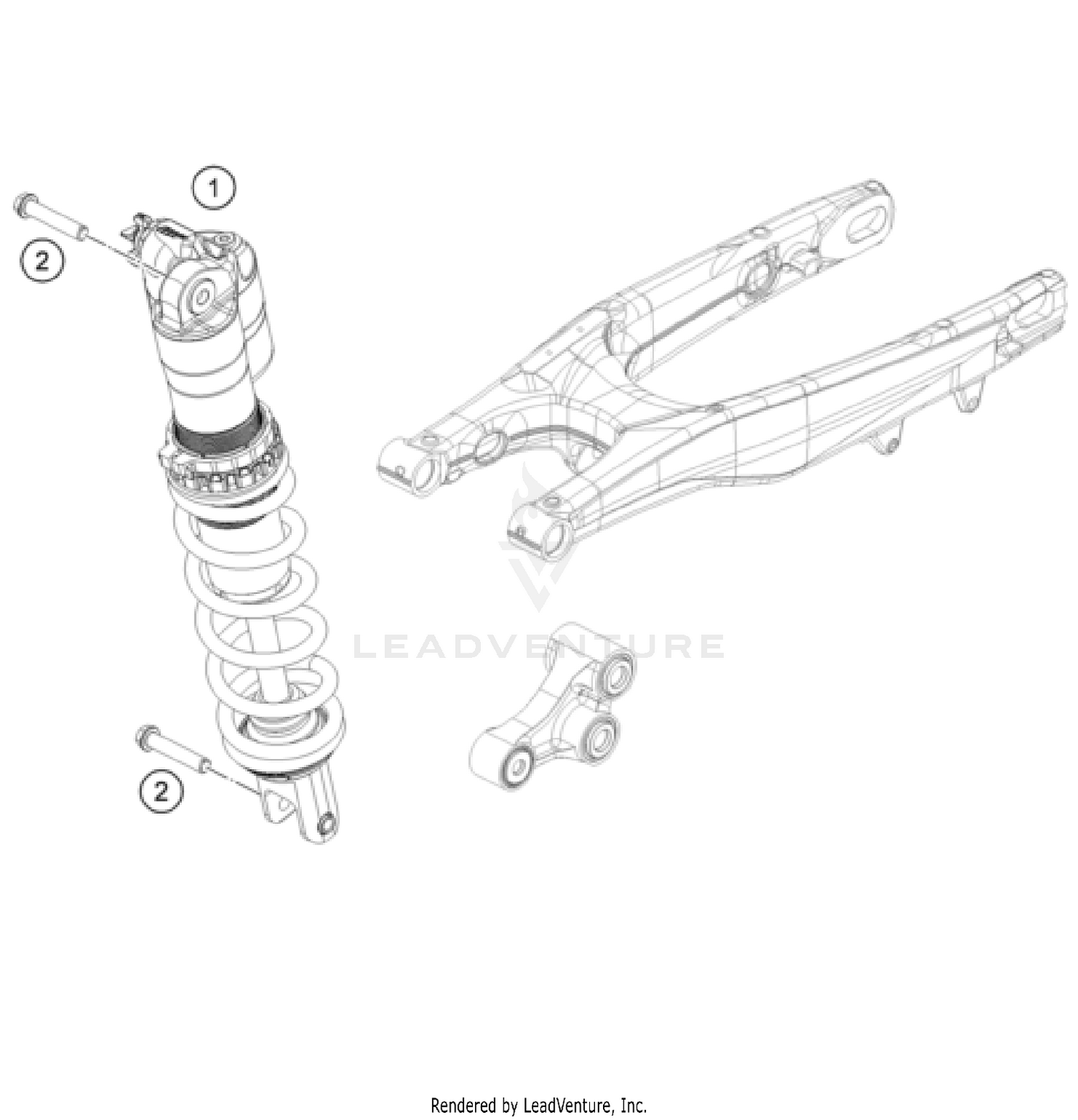 1
2
LEADVENTURE
2

Rendered by LeadVenture, Inc.