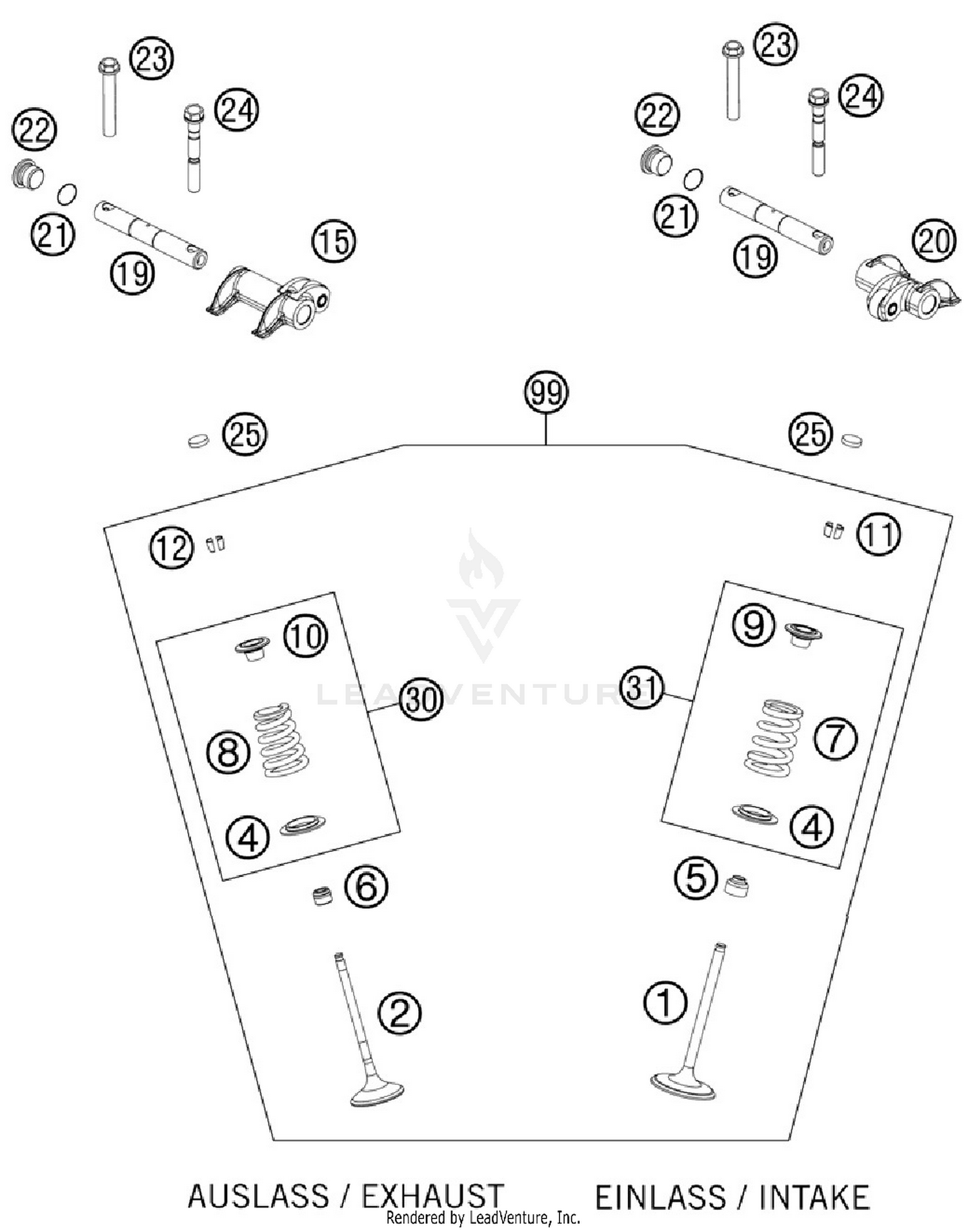 23
24
22
21
19
15
23
24
22
21
19
20
99
25
25
12
11
10
9
30
31
8
7
4
4
6
5
2
1
LEADVENTURE
AUSLASS / EXHAUST
EINLASS / INTAKE
Rendered by LeadVenture, Inc.