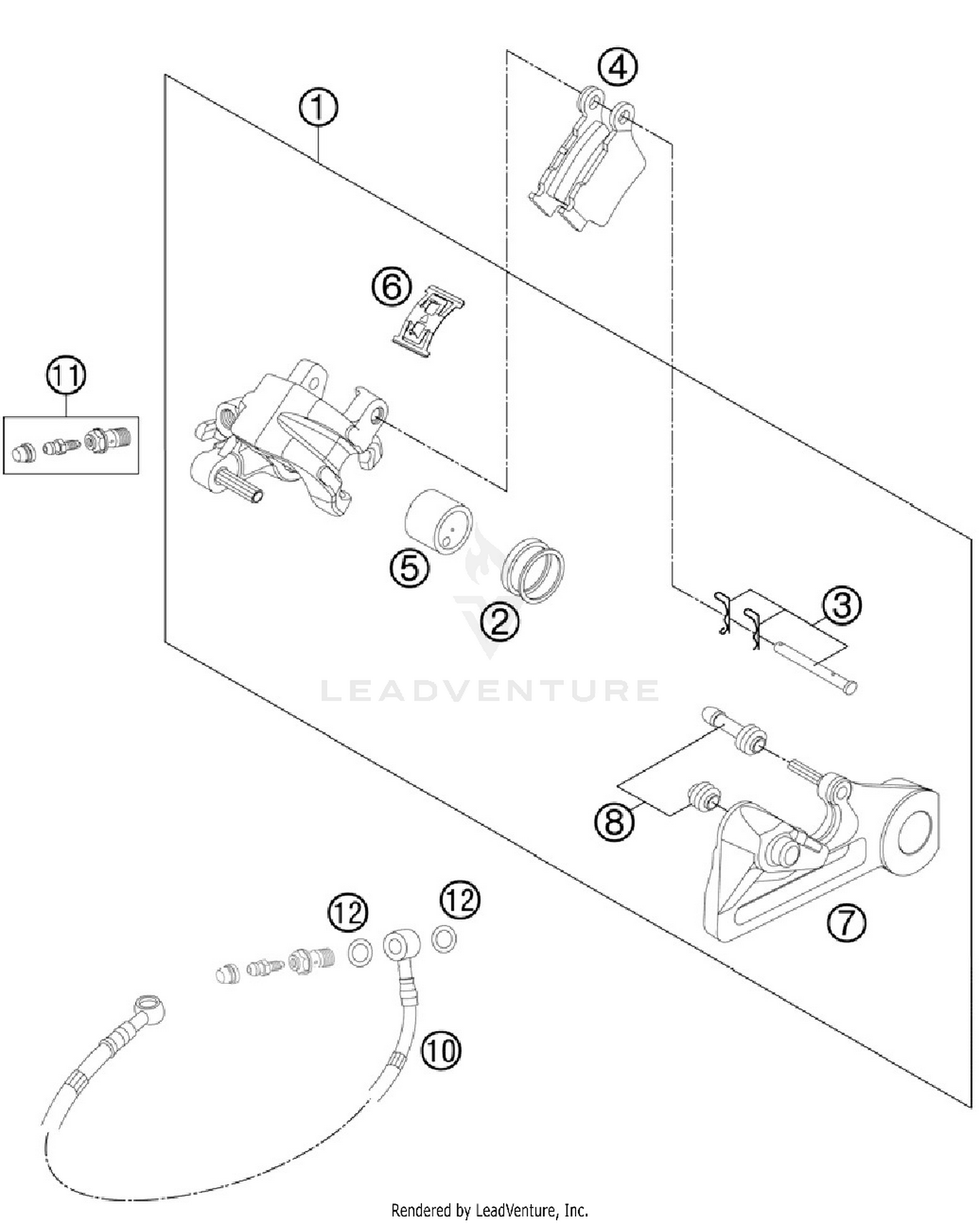 4
1
6
11
5
2
3
LEADVENTURE
8
7
12
12
10
Rendered by LeadVenture, Inc.