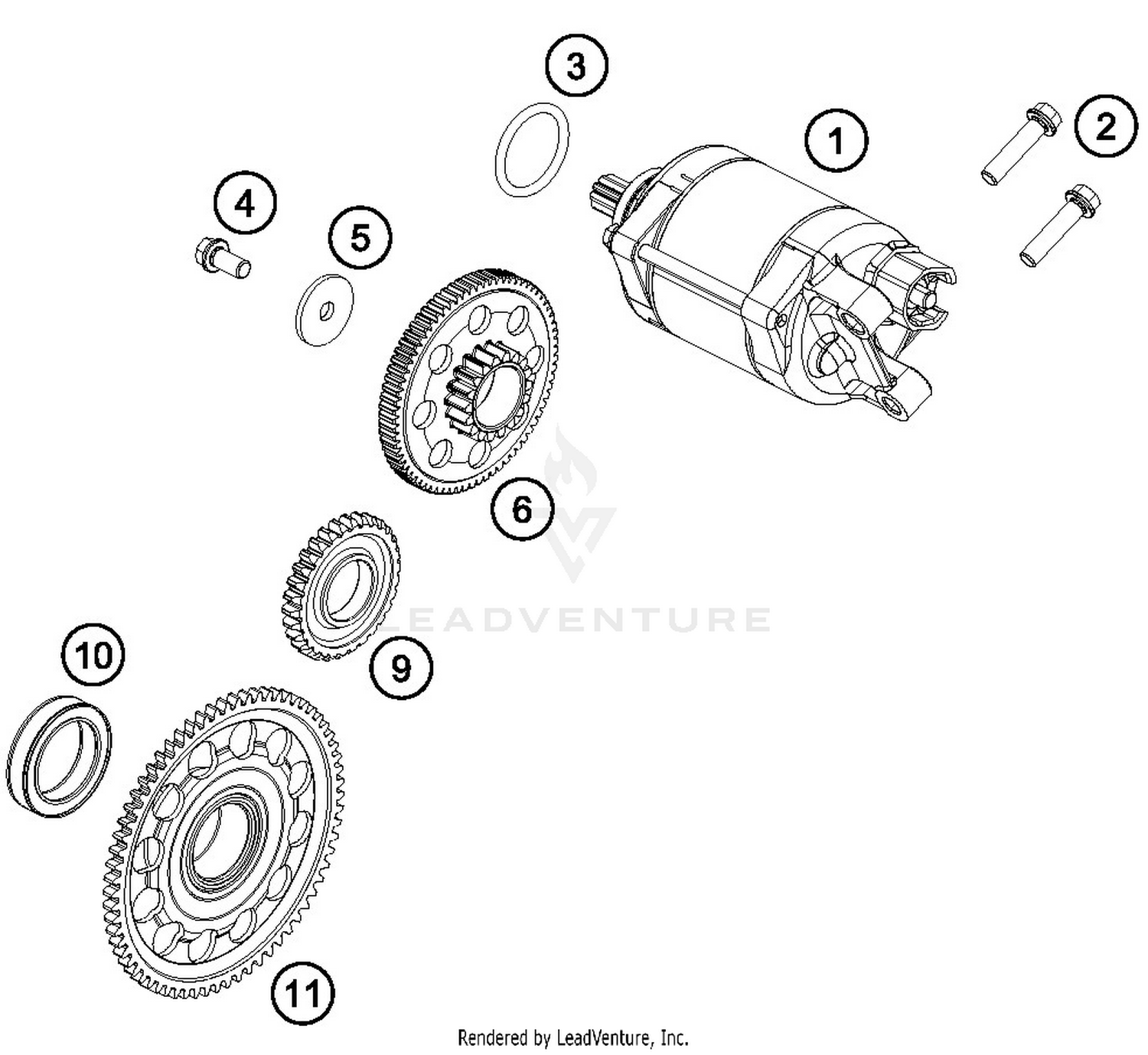 3

1

2

4

5

6

LEADVENTURE

9

10

11

Rendered by LeadVenture, Inc.