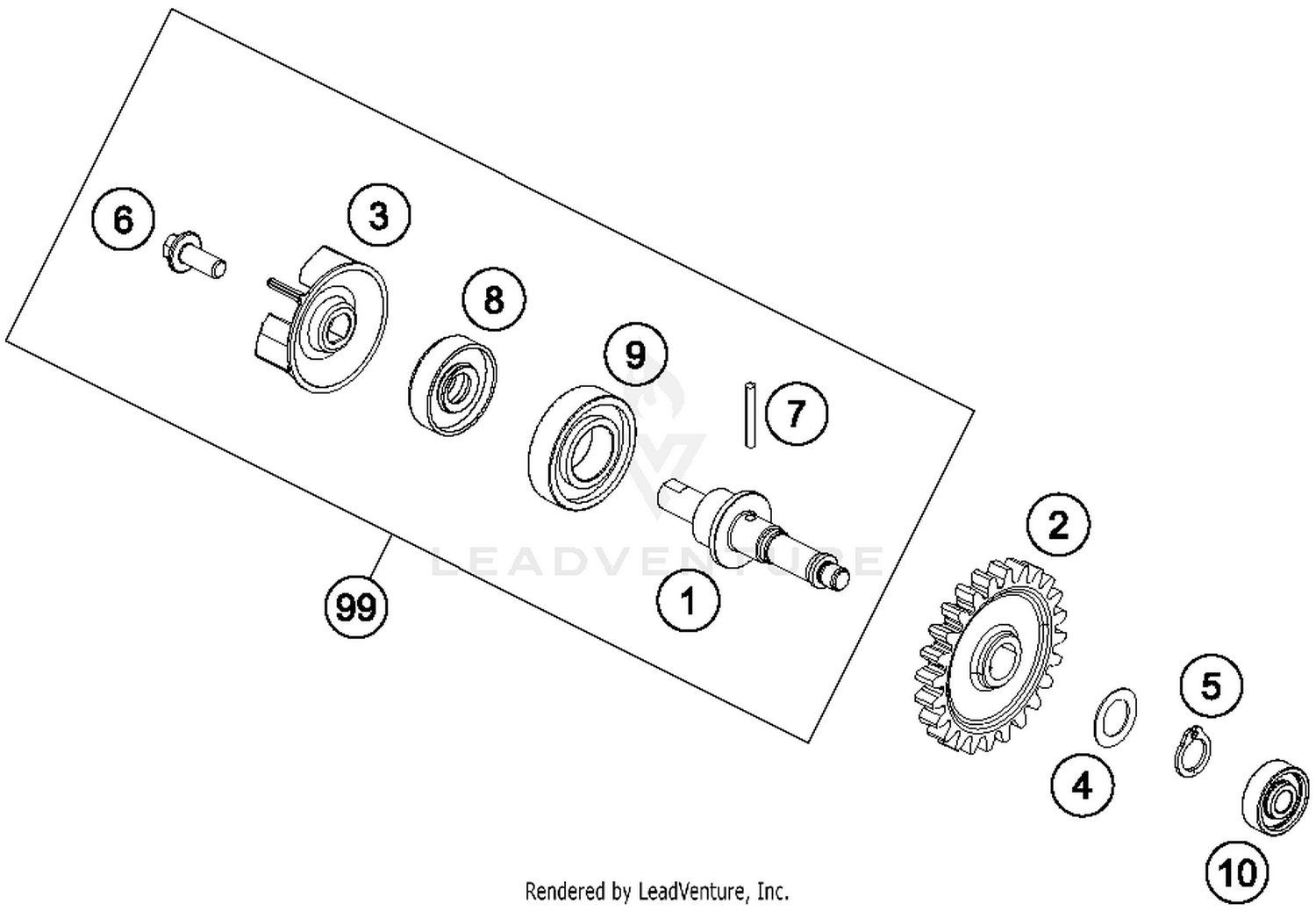 6
3
8
9
7
LEADVENTURE
99
1
2
5
4
10
Rendered by LeadVenture, Inc.