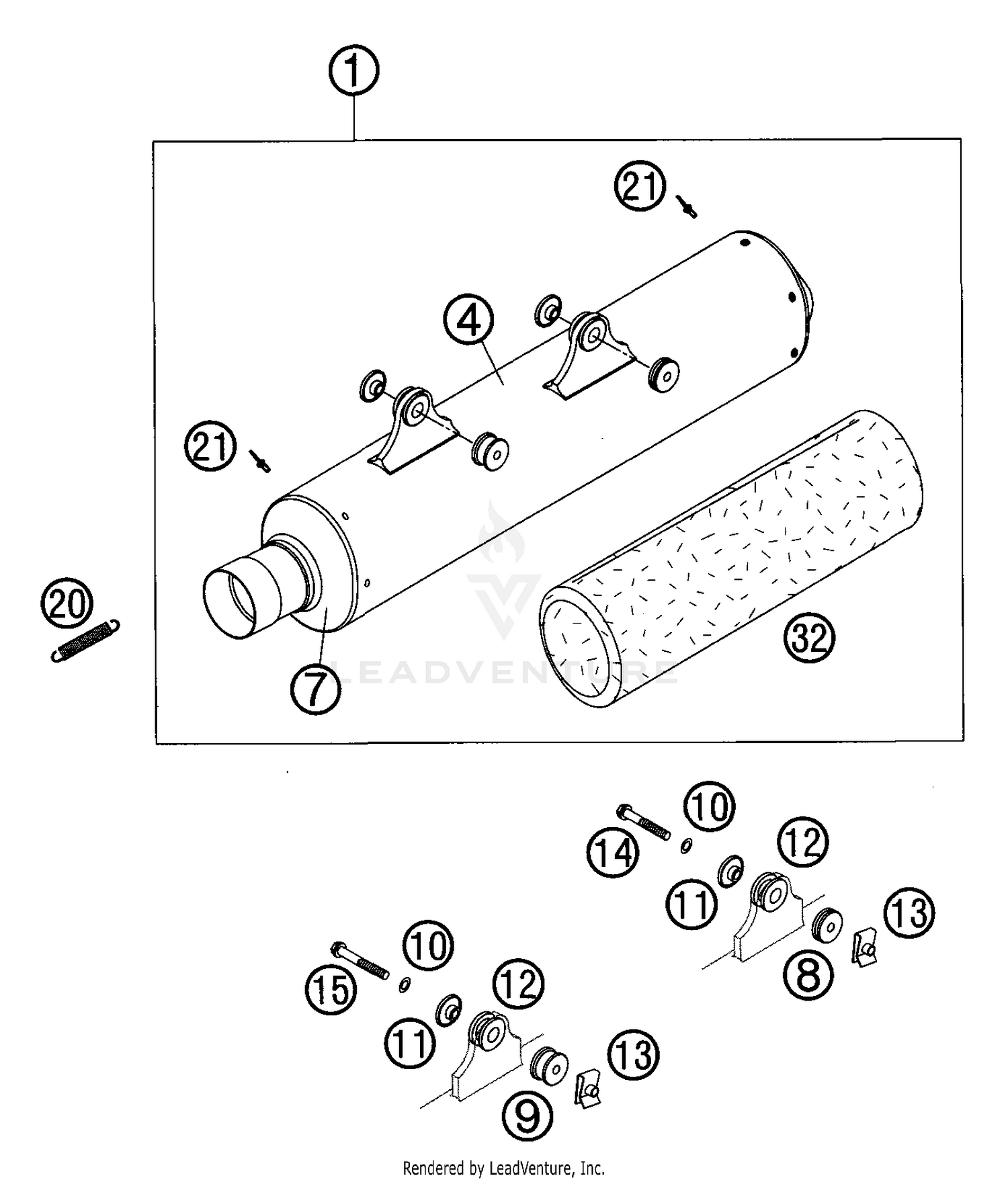 1
21
4
21
20
7
32
LEADVENTURE
10
14
12
11
13
8
10
15
12
11
13
9
Rendered by LeadVenture, Inc.