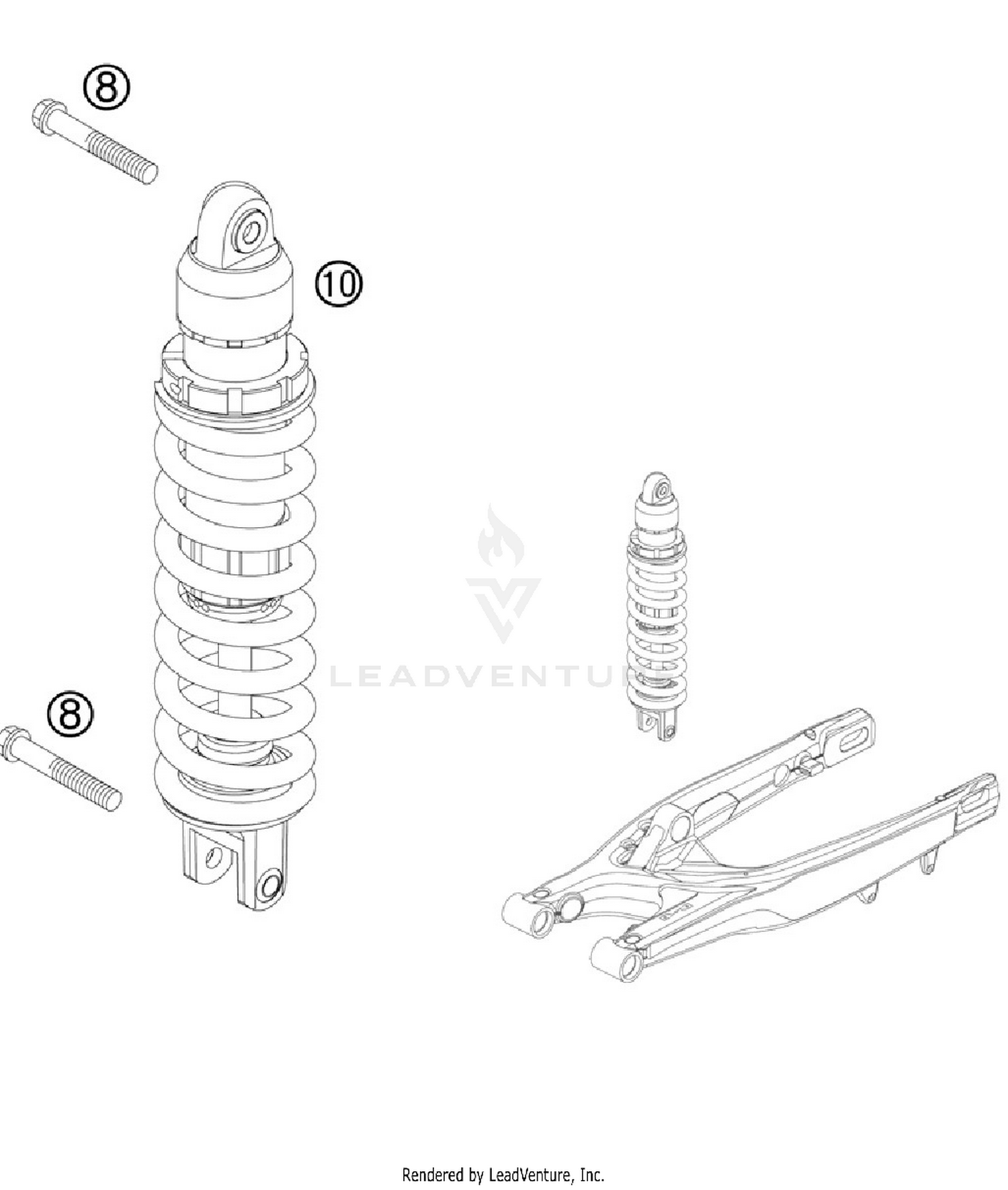 8

10

LEADVENTURE

8

Rendered by LeadVenture, Inc.