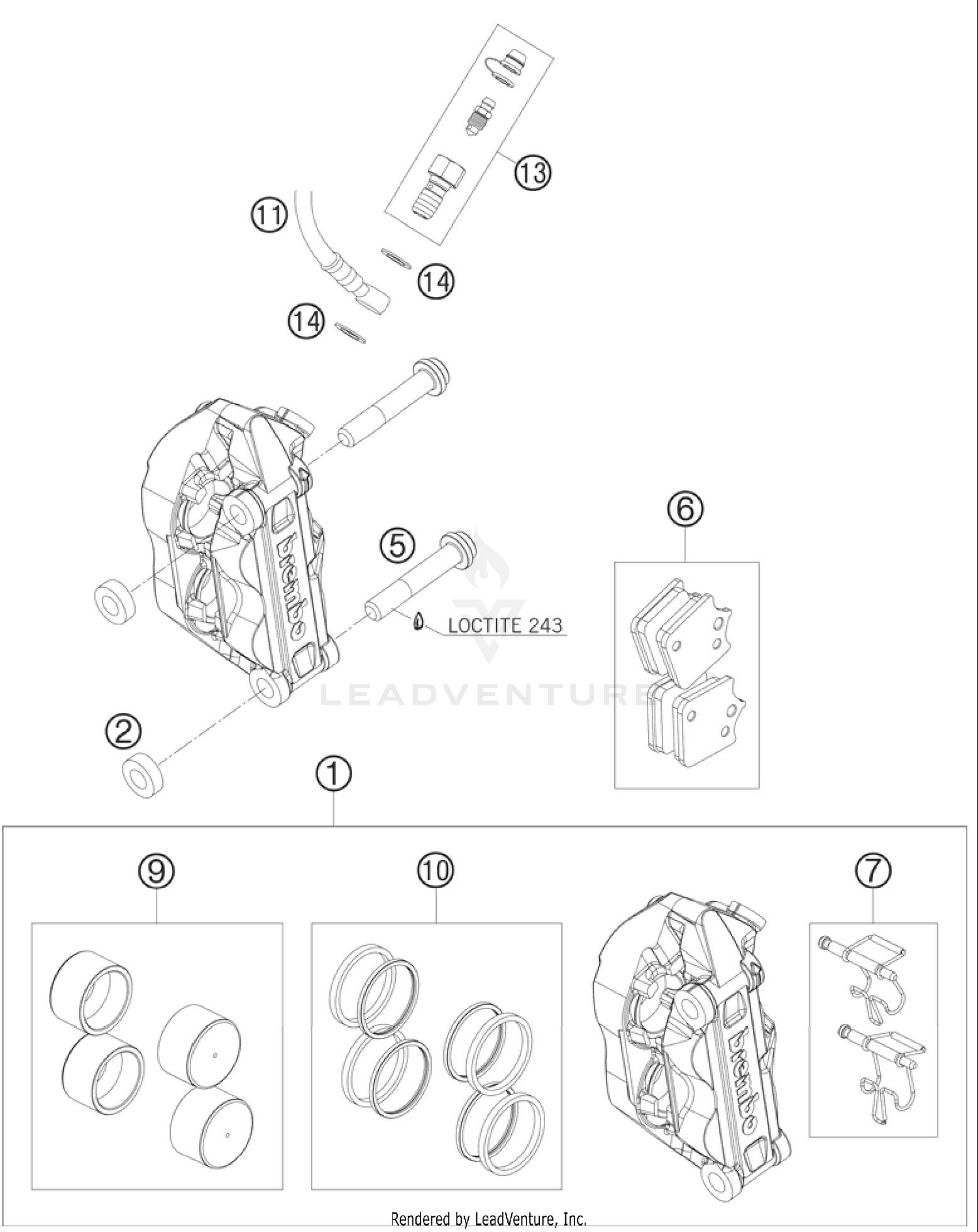 13

11

14

14

brembo

5

6

LOCTITE 243

LEADVENTURE

2

1

9

10

7

brembo

Rendered by LeadVenture, Inc.