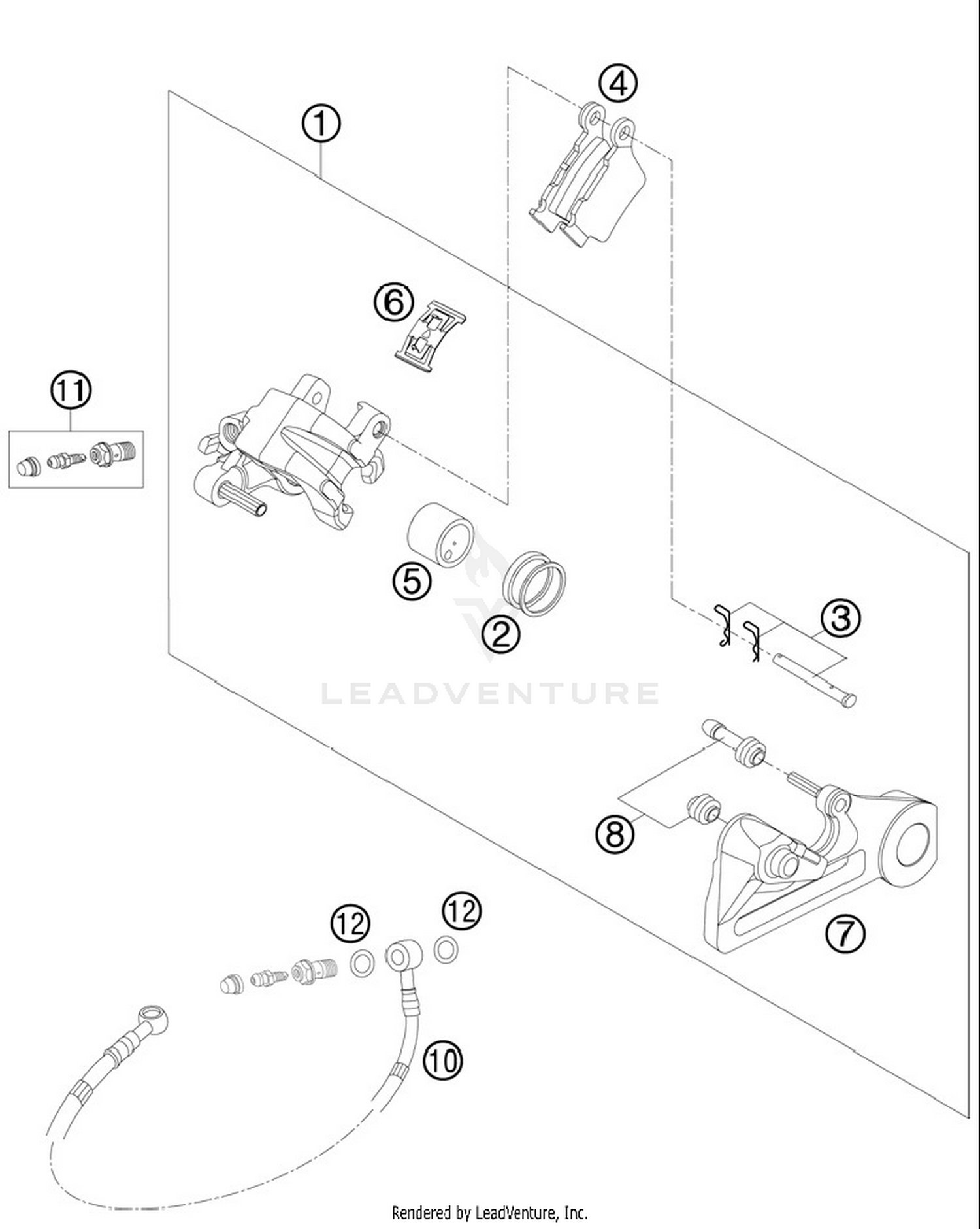 4
1
6
11
5
2
3
LEADVENTURE
8
7
12
12
10
Rendered by LeadVenture, Inc.