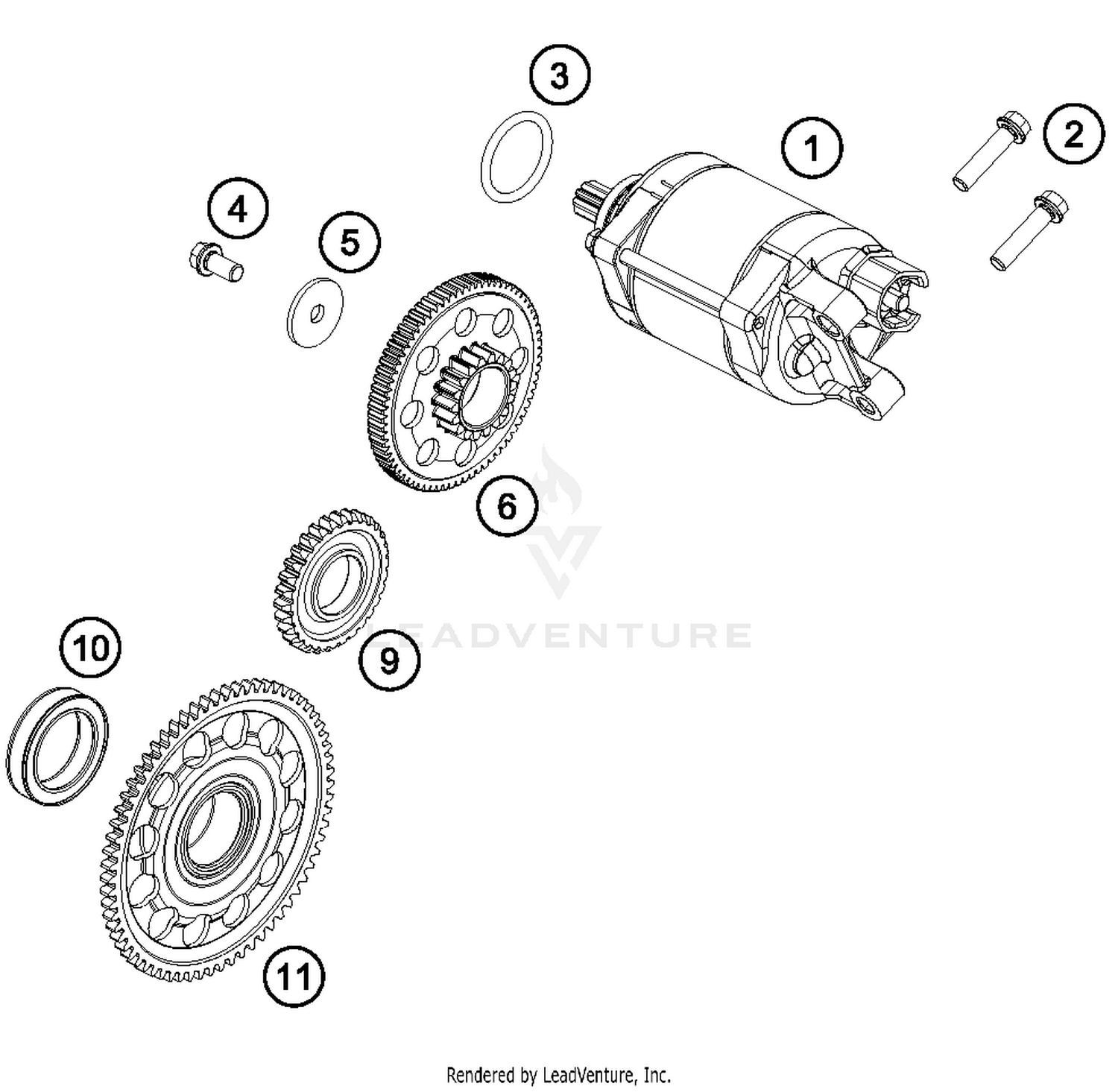 3

1

2

4

5

6

LEADVENTURE

9

10

11

Rendered by LeadVenture, Inc.