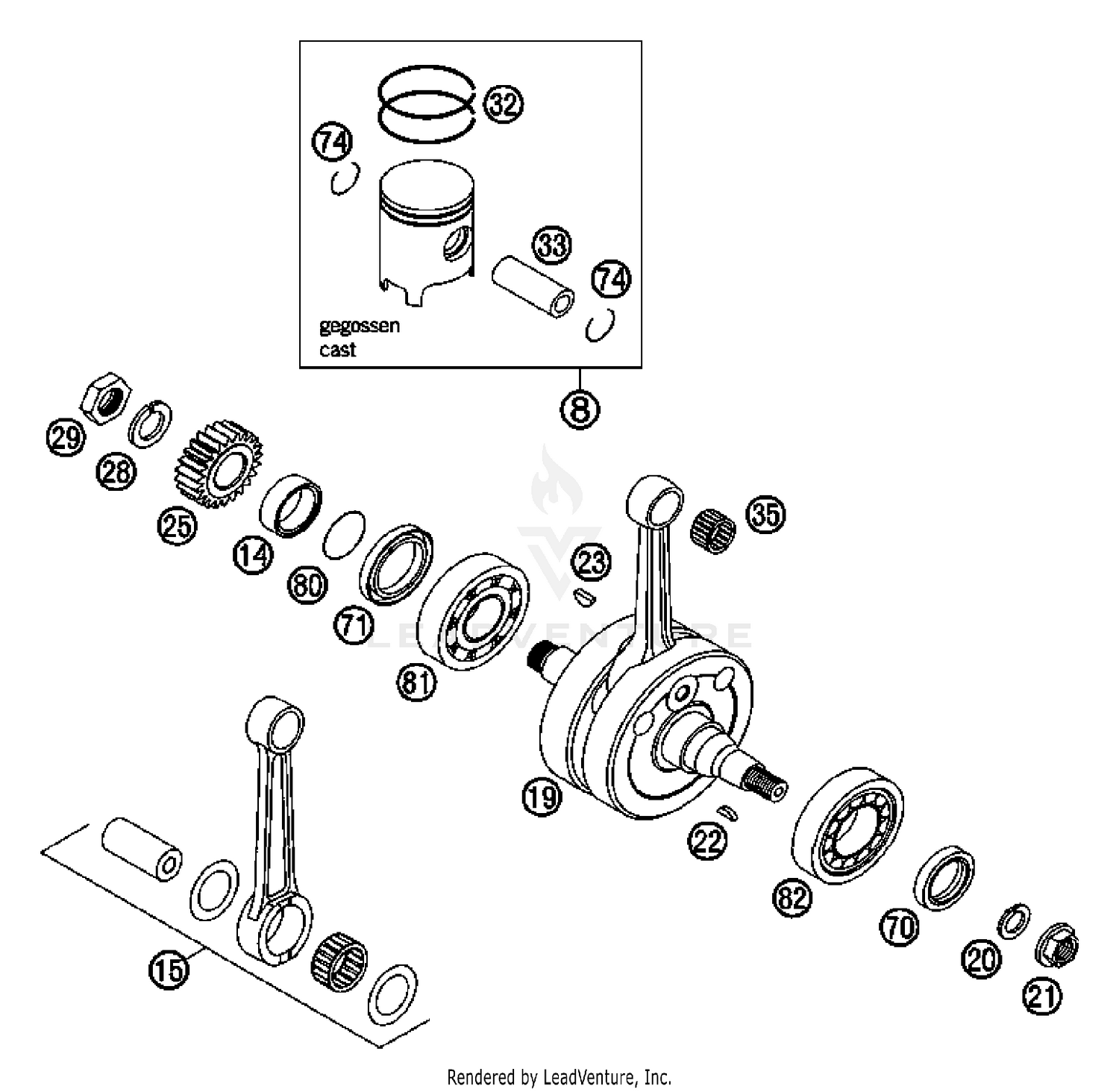 32
74
33
74
gegossen
cast
8
29
28
25
14
80
71
81
23
35
LEADVENTURE
19
22
82
70
20
21
15
Rendered by LeadVenture, Inc.