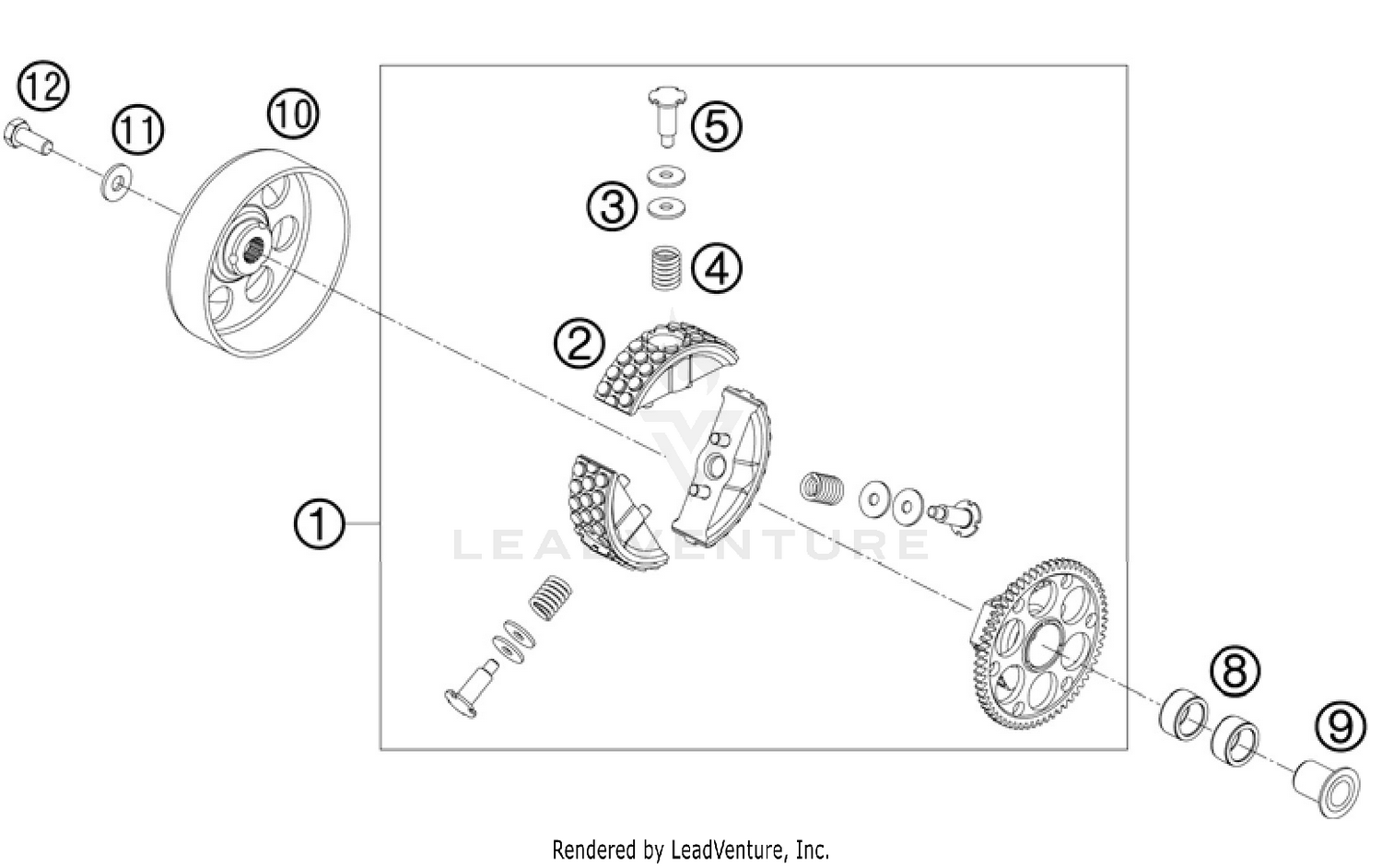 12
11
10
5
3
4
2
1
LEADVENTURE
8
9
Rendered by LeadVenture, Inc.