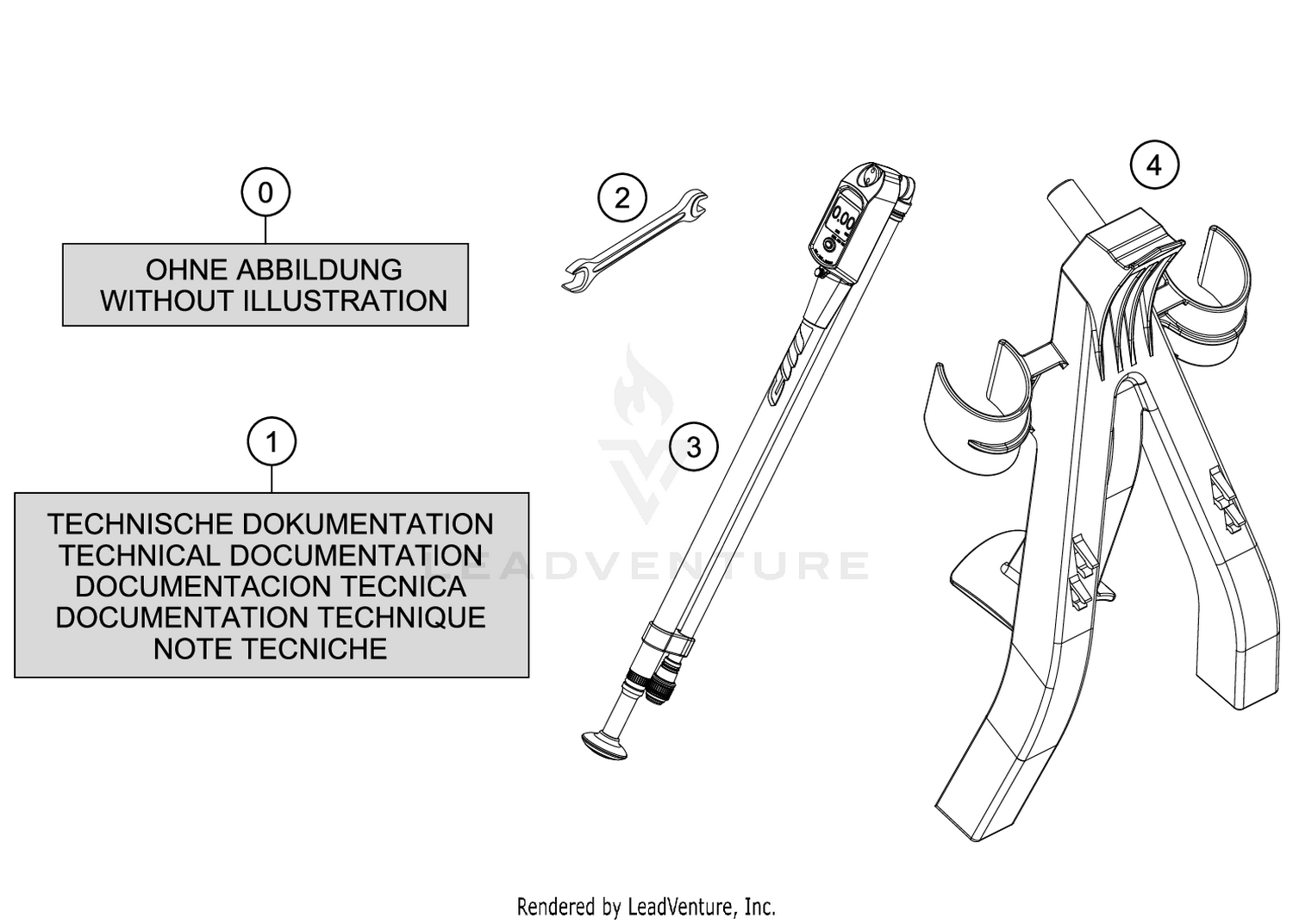 0

OHNE ABBILDUNG
WITHOUT ILLUSTRATION

1

TECHNISCHE DOKUMENTATION
TECHNICAL DOCUMENTATION
DOCUMENTACION TECNICA
DOCUMENTATION TECHNIQUE
NOTE TECNICHE

2

0.00

3

4

LEADVENTURE

Rendered by LeadVenture, Inc.