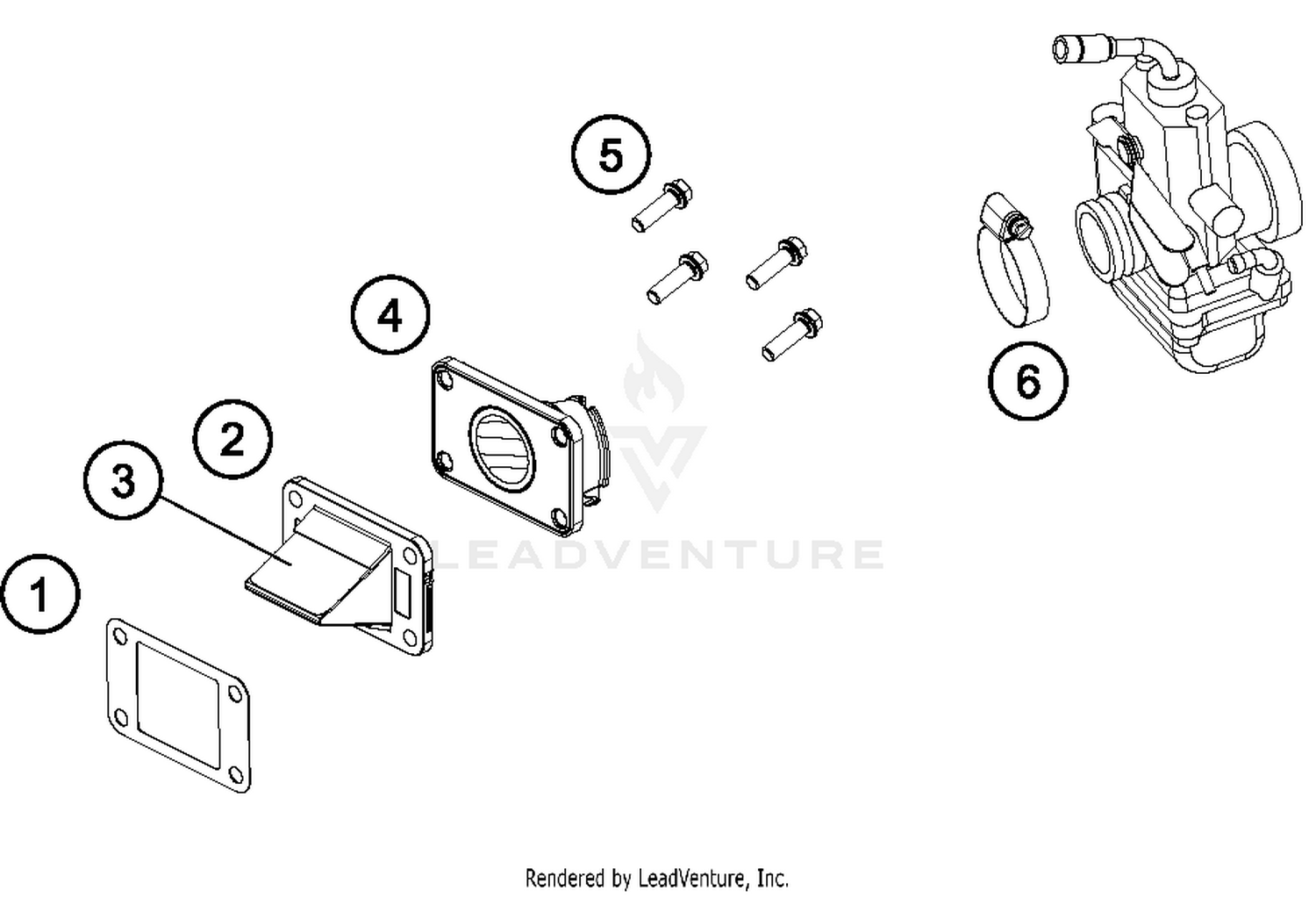 5

4

6

2

3

1

LEADVENTURE

Rendered by LeadVenture, Inc.