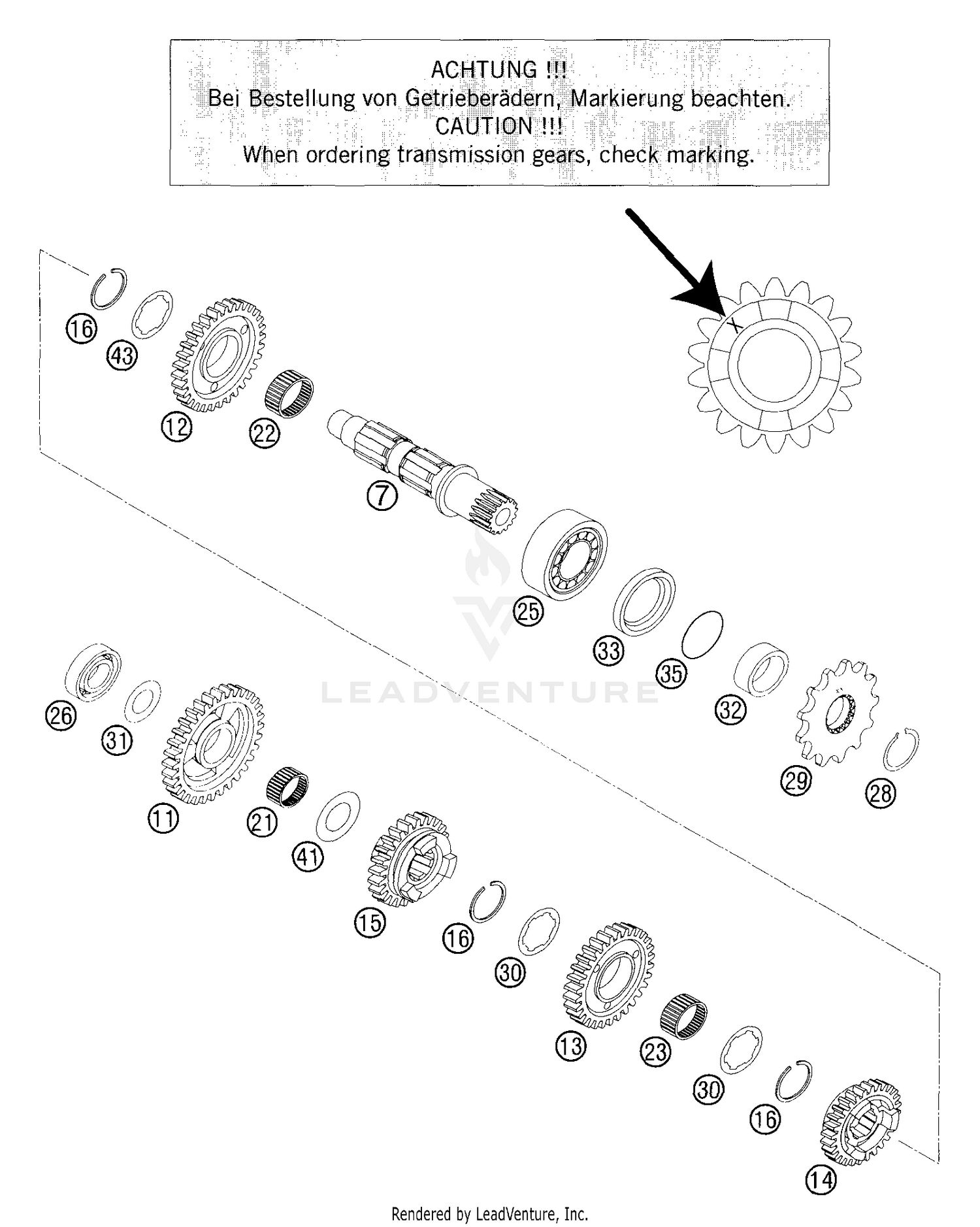 ACHTUNG !!!
Bei Bestellung von Getrieberädern, Markierung beachten.
CAUTION !!!
When ordering transmission gears, check marking.

16
43
12
22
7
25
33
35
32
29
28
26
31
11
21
41
15
16
30
13
23
30
16
14

LEADVENTURE

Rendered by LeadVenture, Inc.