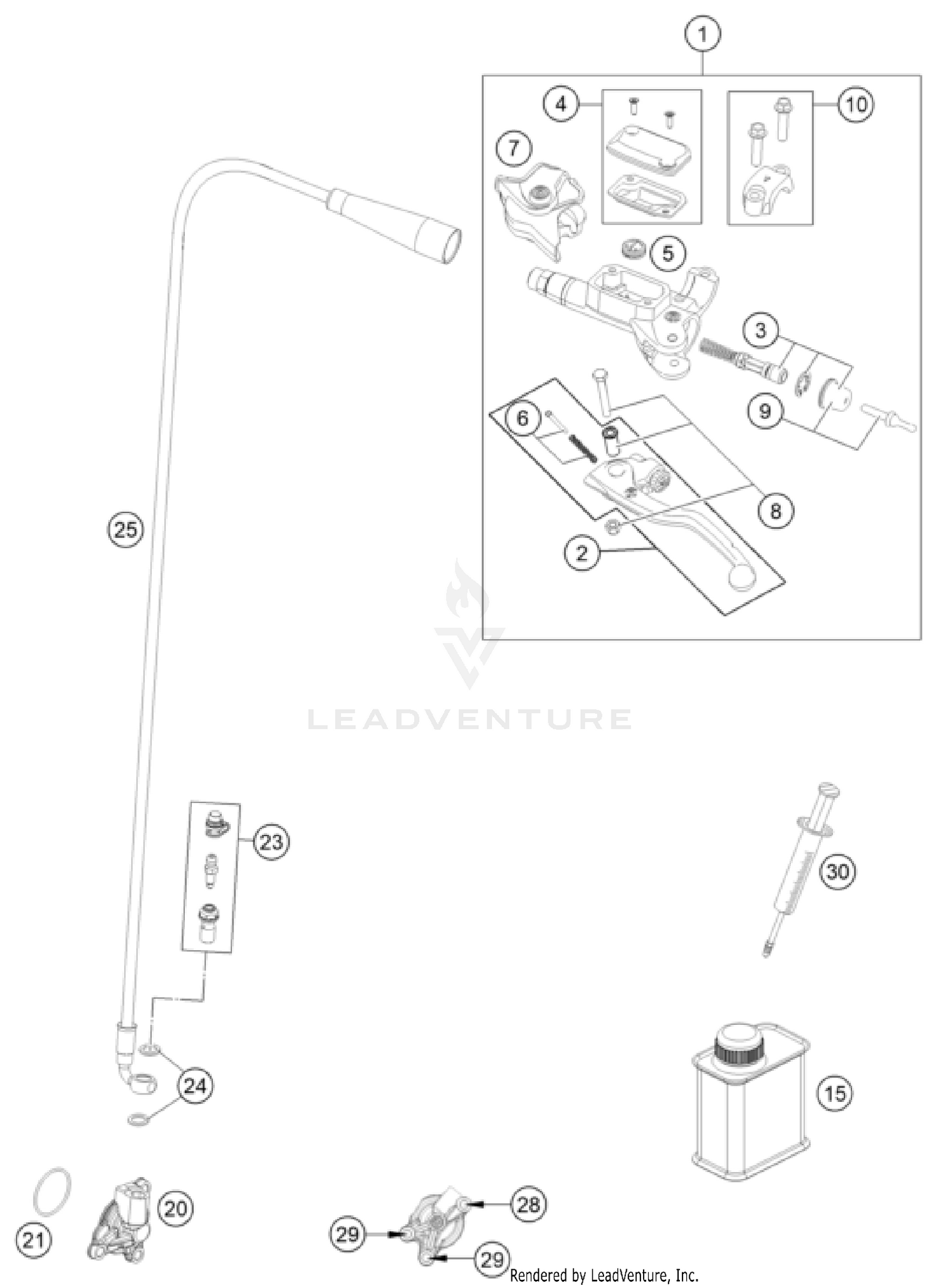 1
4
10
7
5
3
6
9
8
2
25
LEADVENTURE
23
30
24
15
21
20
28
29
29
Rendered by LeadVenture, Inc.