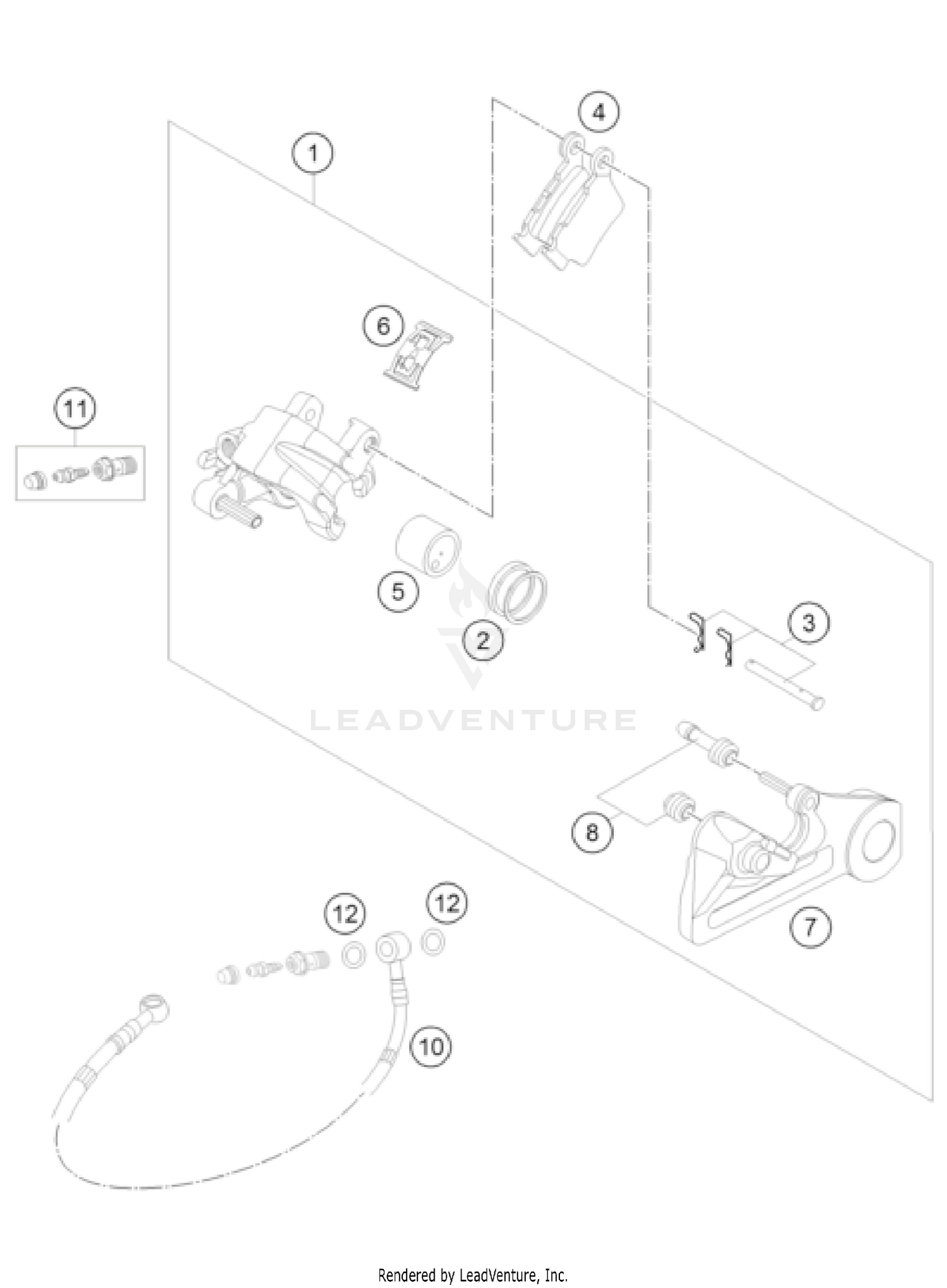 4
1
6
11
5
2
3
LEADVENTURE
8
7
12
12
10

Rendered by LeadVenture, Inc.