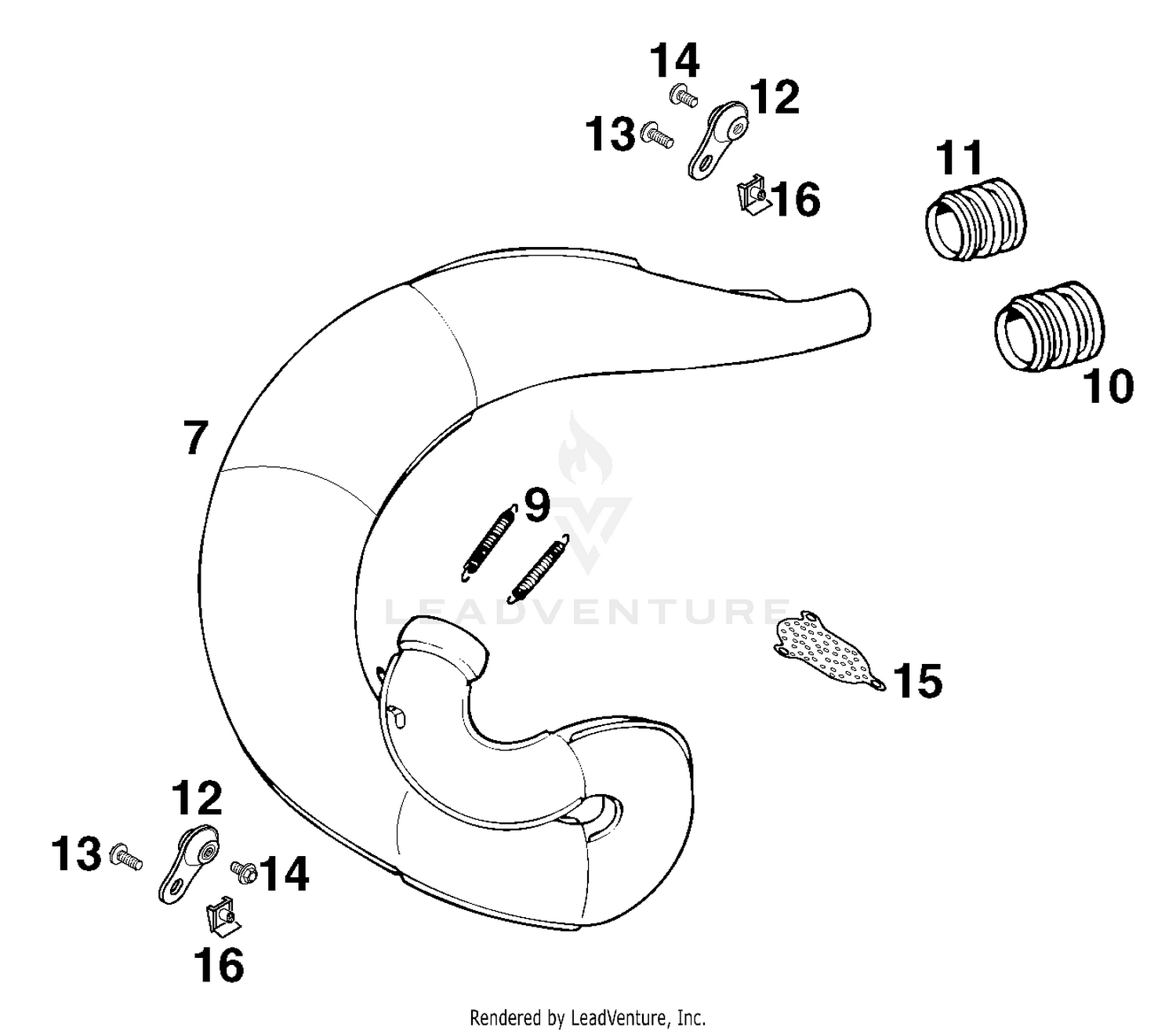 14
12
13
16
11
10
7
9
LEADVENTURE
15
12
13
14
16
Rendered by LeadVenture, Inc.