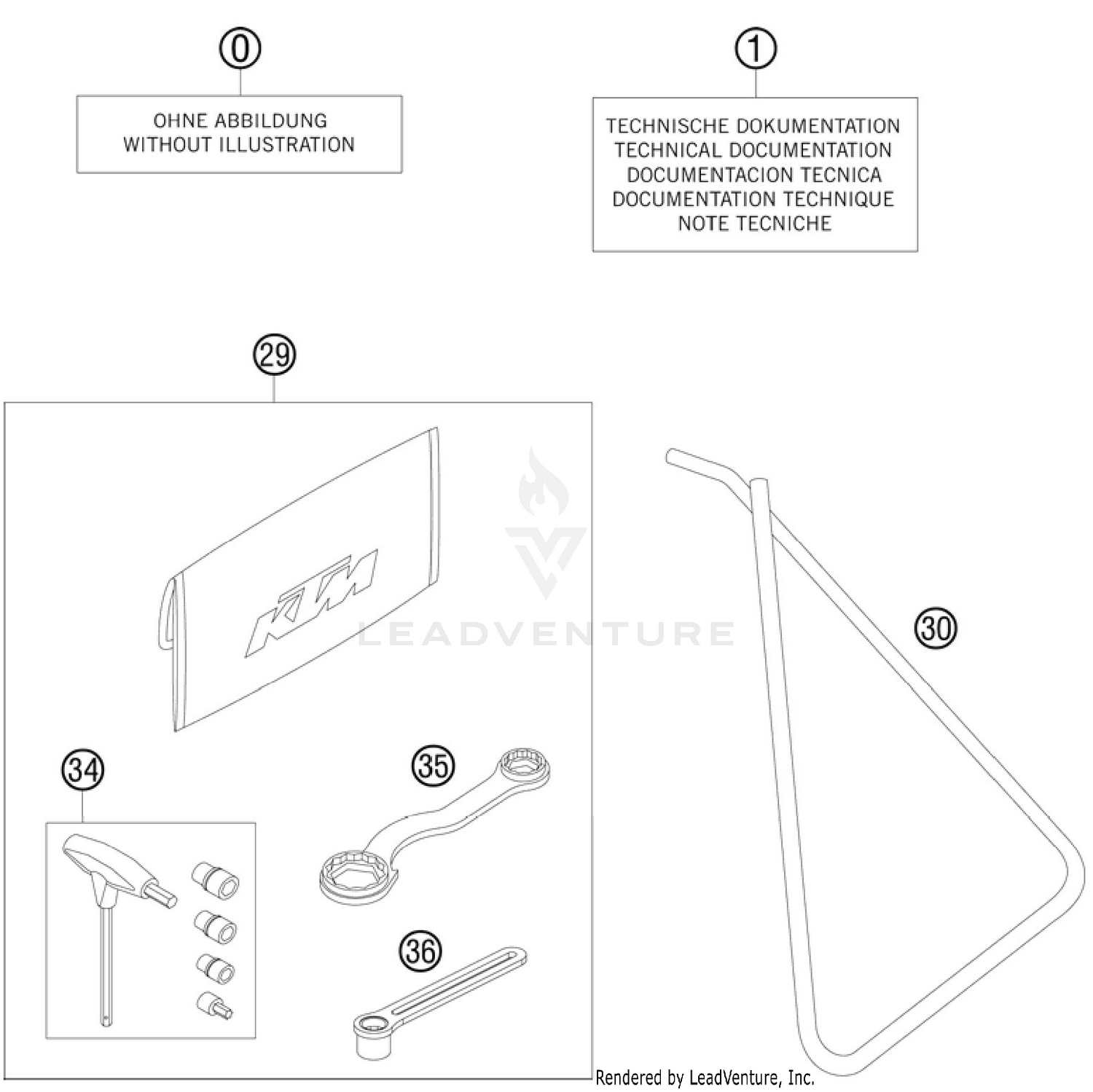 0

OHNE ABBILDUNG
WITHOUT ILLUSTRATION

1

TECHNISCHE DOKUMENTATION
TECHNICAL DOCUMENTATION
DOCUMENTACION TECNICA
DOCUMENTATION TECHNIQUE
NOTE TECNICHE

29

KTM

LEADVENTURE

30

34

35

36

Rendered by LeadVenture, Inc.