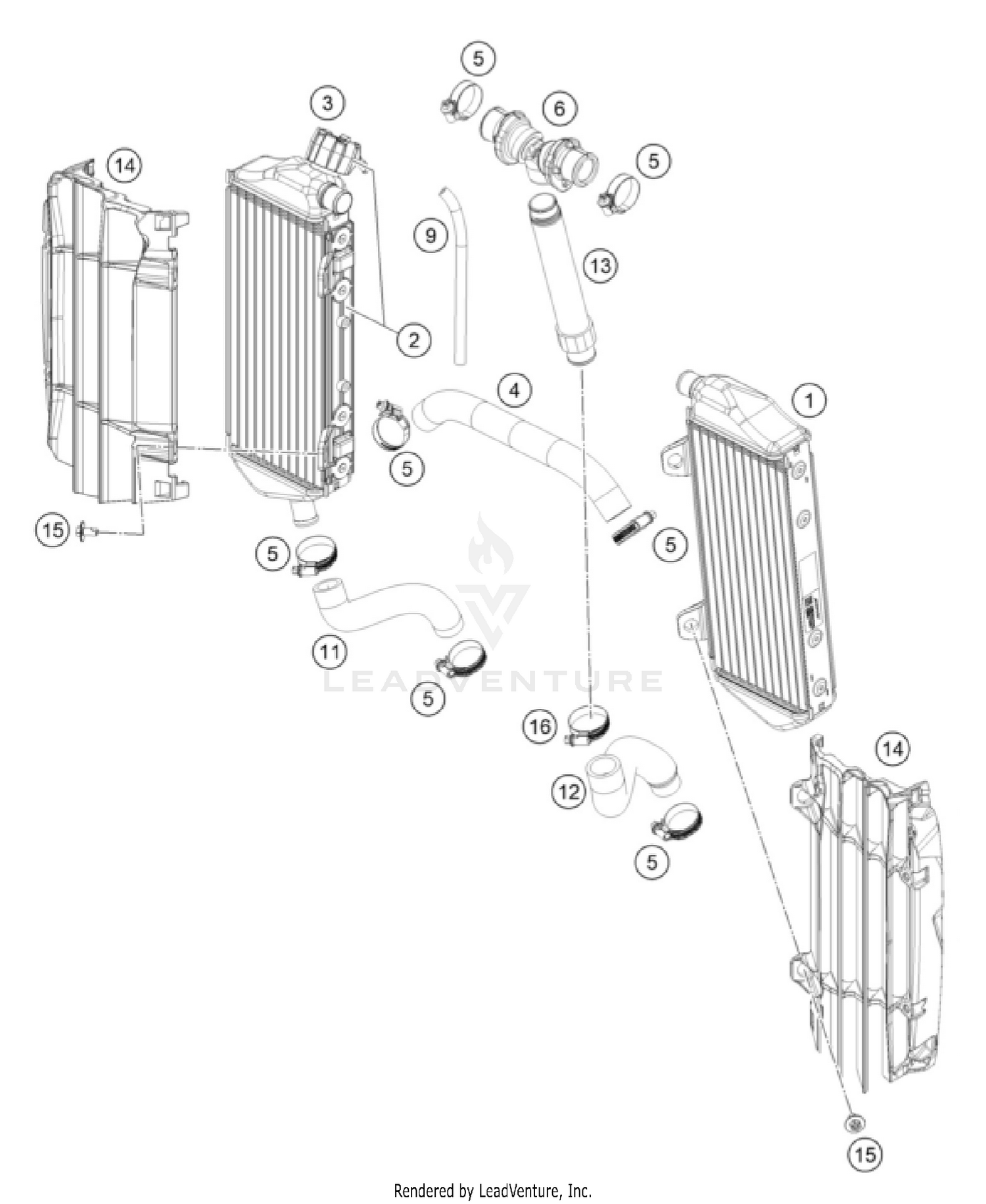 5

3

6

14

5

9

13

2

4

1

5

15

5

5

11

LEADVENTURE

5

16

14

12

5

15

Rendered by LeadVenture, Inc.