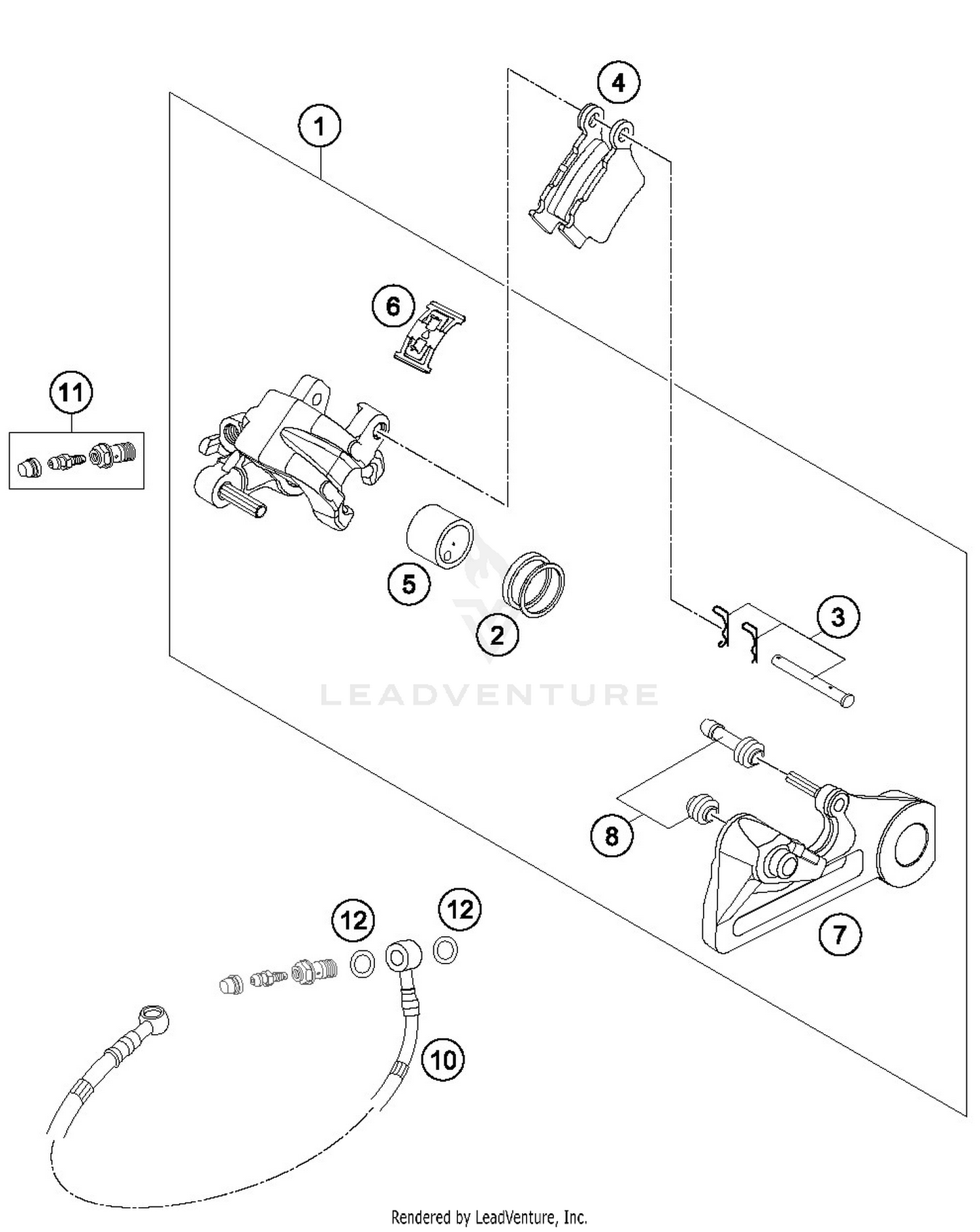 4
1
6
11
5
2
3
LEADVENTURE
8
7
12
12
10
Rendered by LeadVenture, Inc.