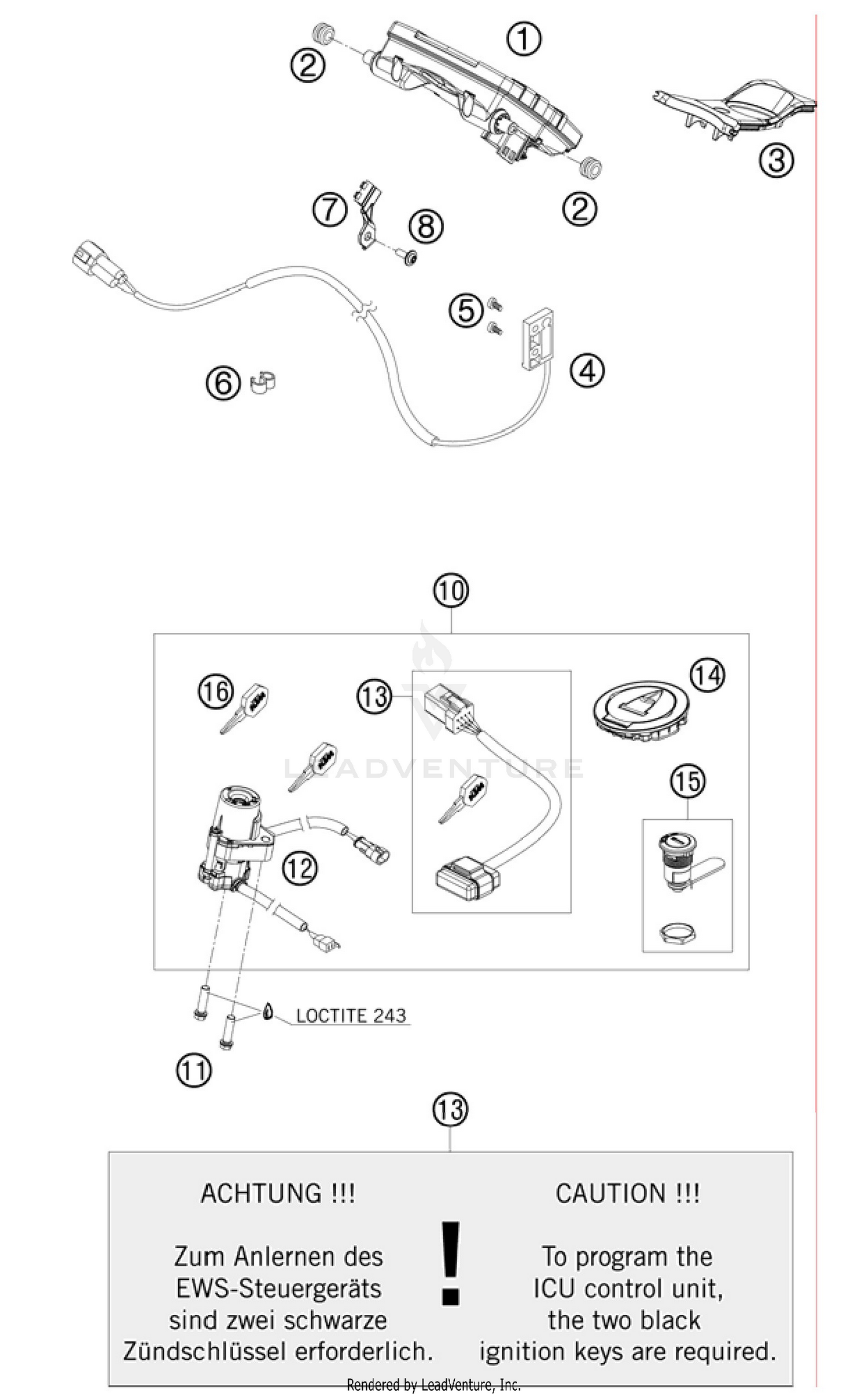 1
2
3
2
7
8
5
4
6
10
16
13
14
LEADVENTURE
15
12
LOCTITE 243
11
13

ACHTUNG !!!

Zum Anlernen des EWS-Steuergeräts sind zwei schwarze Zündschlüssel erforderlich.

!

CAUTION !!!

To program the ICU control unit, the two black ignition keys are required.

Rendered by LeadVenture, Inc.