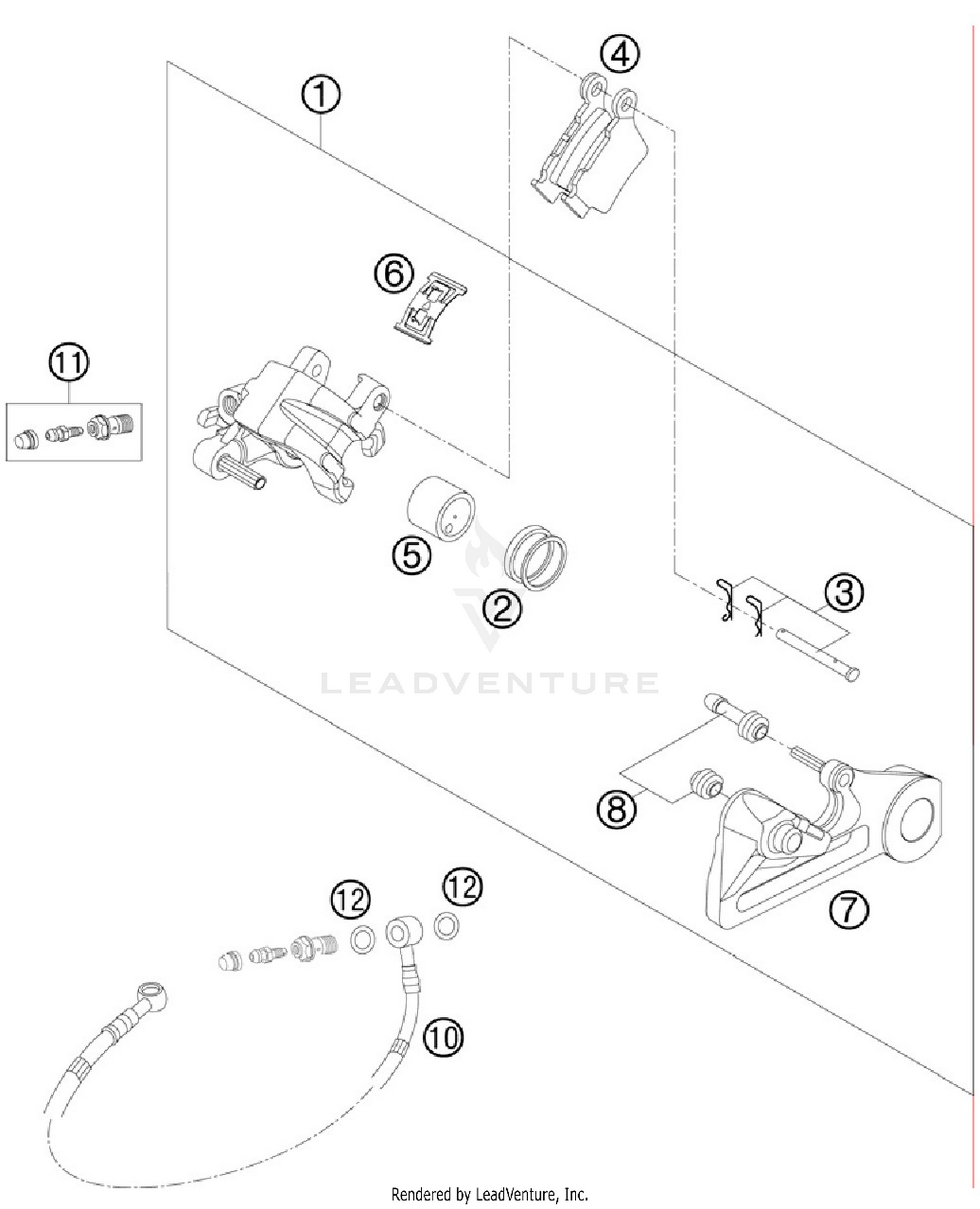 4
1
6
11
5
2
3
LEADVENTURE
8
7
12
12
10
Rendered by LeadVenture, Inc.